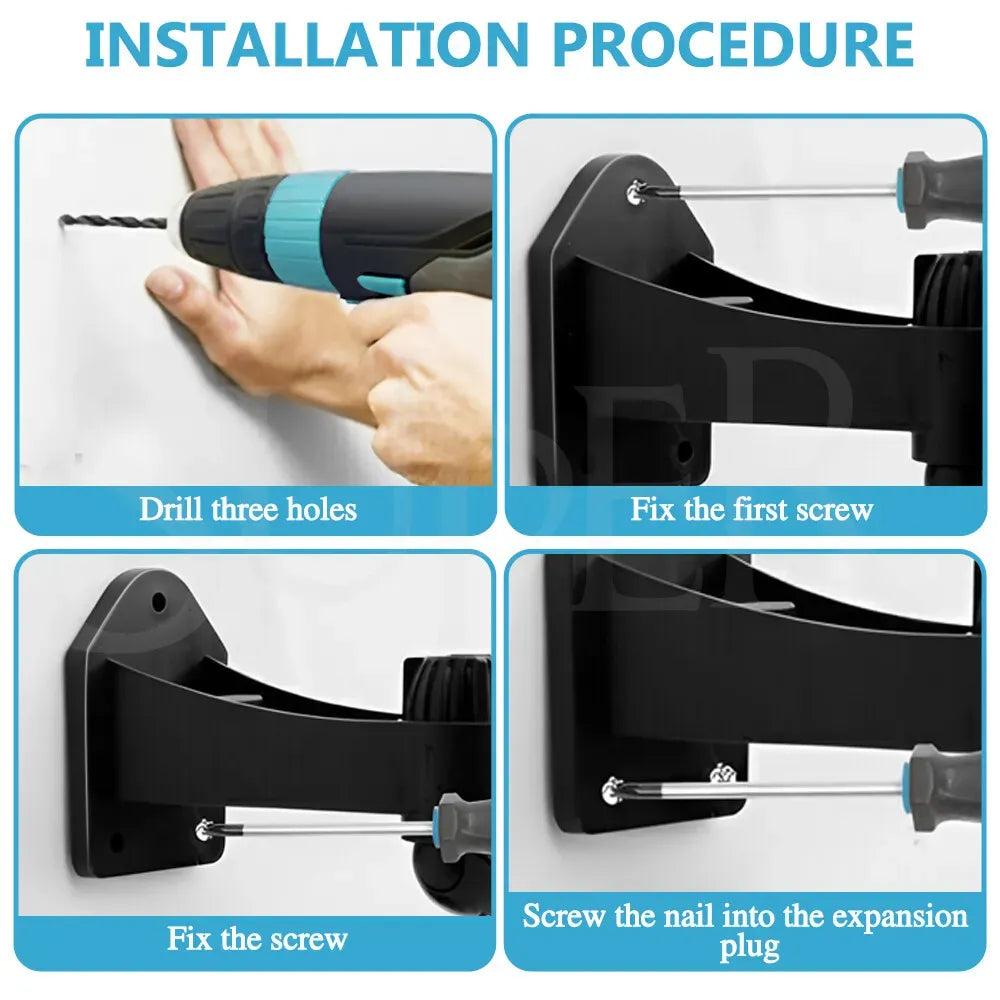 INSTALLATION PROCEDURE

Drill three holes

Fix the first screw

Fix the screw

Screw the nail into the expansion plug