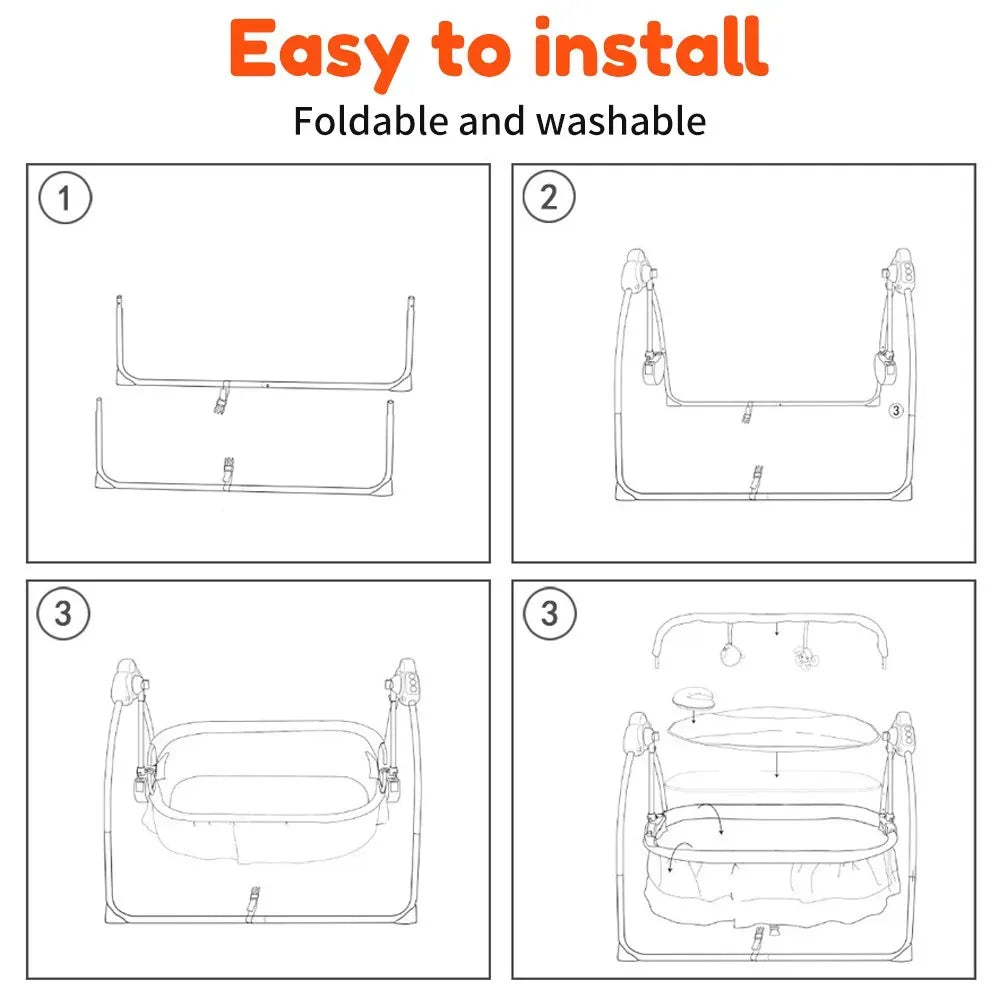 Easy to install

Foldable and washable

1

2

3

3

3