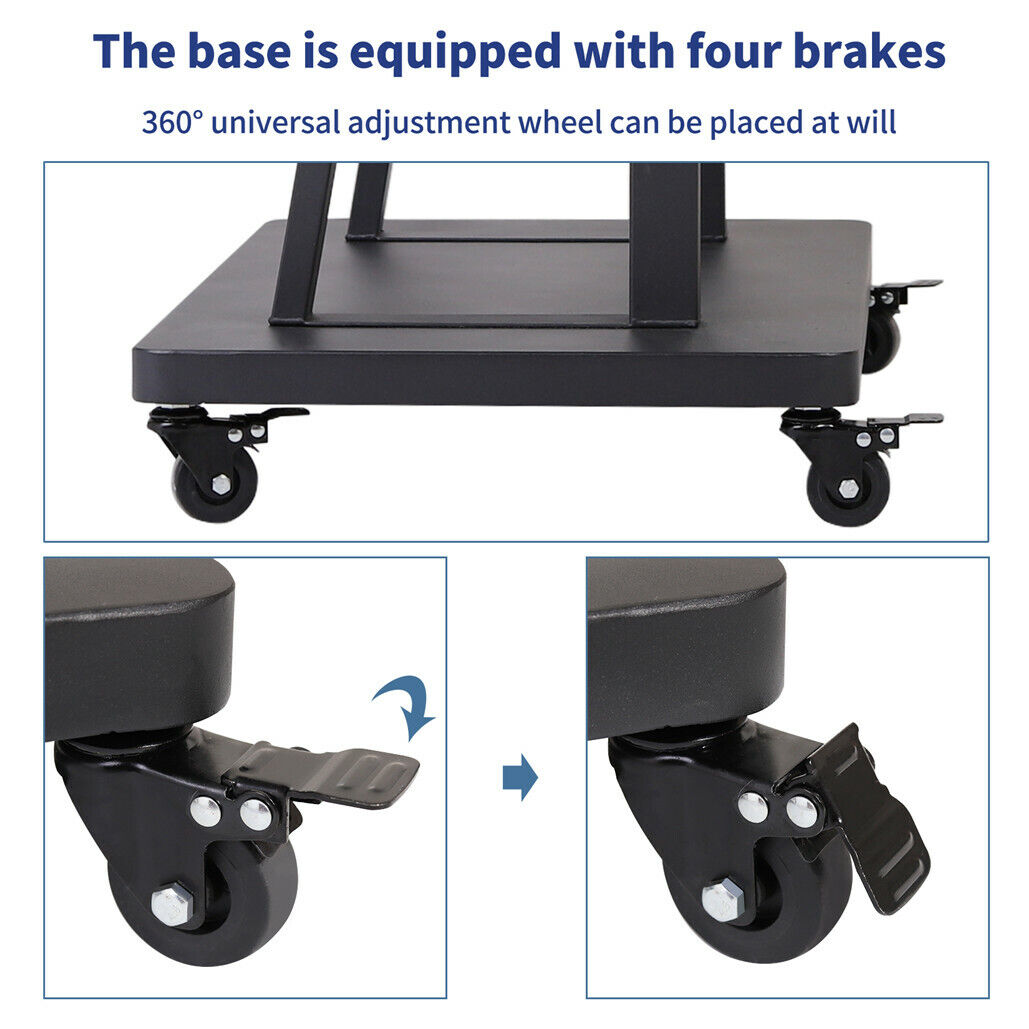 The base is equipped with four brakes

360° universal adjustment wheel can be placed at will