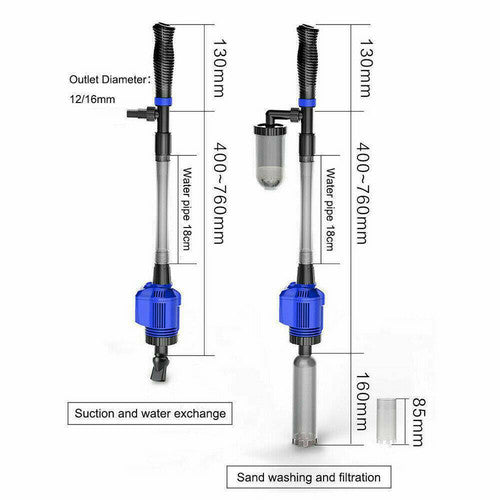 Outlet Diameter:
12/16mm

130mm

400~760mm

Water pipe 18cm

Suction and water exchange

130mm

400~760mm

Water pipe 18cm

160mm

85mm

Sand washing and filtration