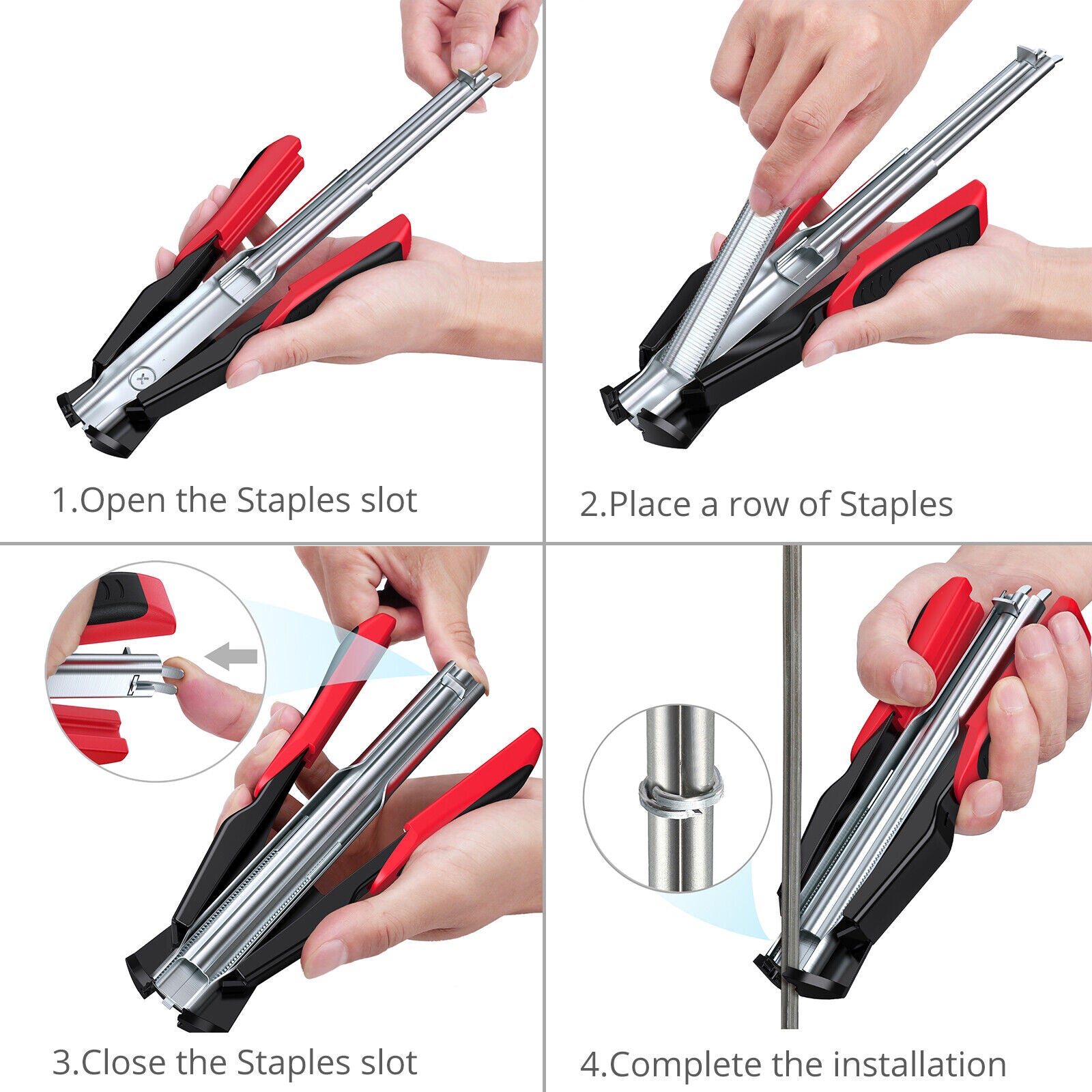 1.Open the Staples slot

2.Place a row of Staples

3.Close the Staples slot

4.Complete the installation