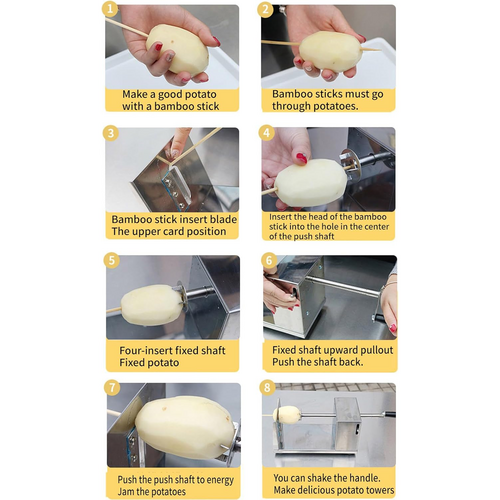 1
Make a good potato with a bamboo stick

2
Bamboo sticks must go through potatoes.

3
Bamboo stick insert blade
The upper card position

4
Insert the head of the bamboo stick into the hole in the center of the push shaft

5
Four-insert fixed shaft
Fixed potato

6
Fixed shaft upward pullout
Push the shaft back.

7
Push the push shaft to energy
Jam the potatoes

8
You can shake the handle.
Make delicious potato towers