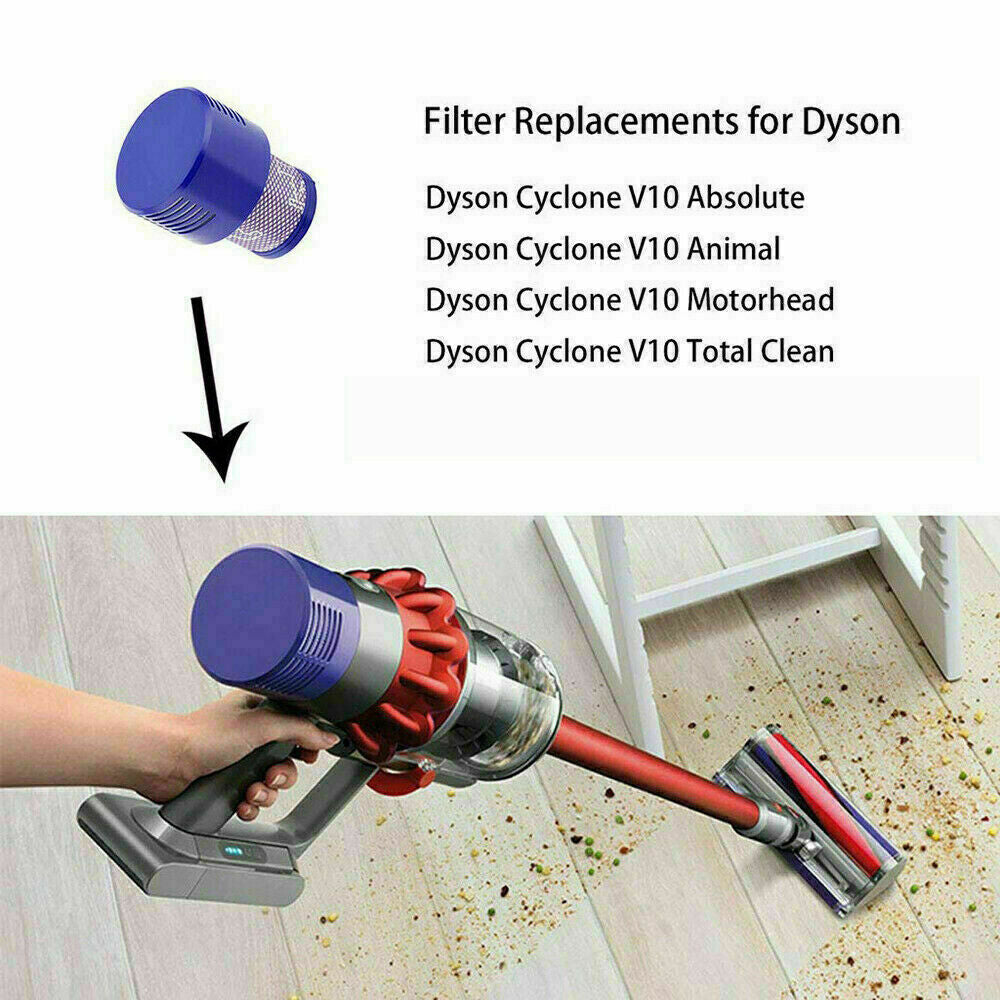 Filter Replacements for Dyson

Dyson Cyclone V10 Absolute
Dyson Cyclone V10 Animal
Dyson Cyclone V10 Motorhead
Dyson Cyclone V10 Total Clean