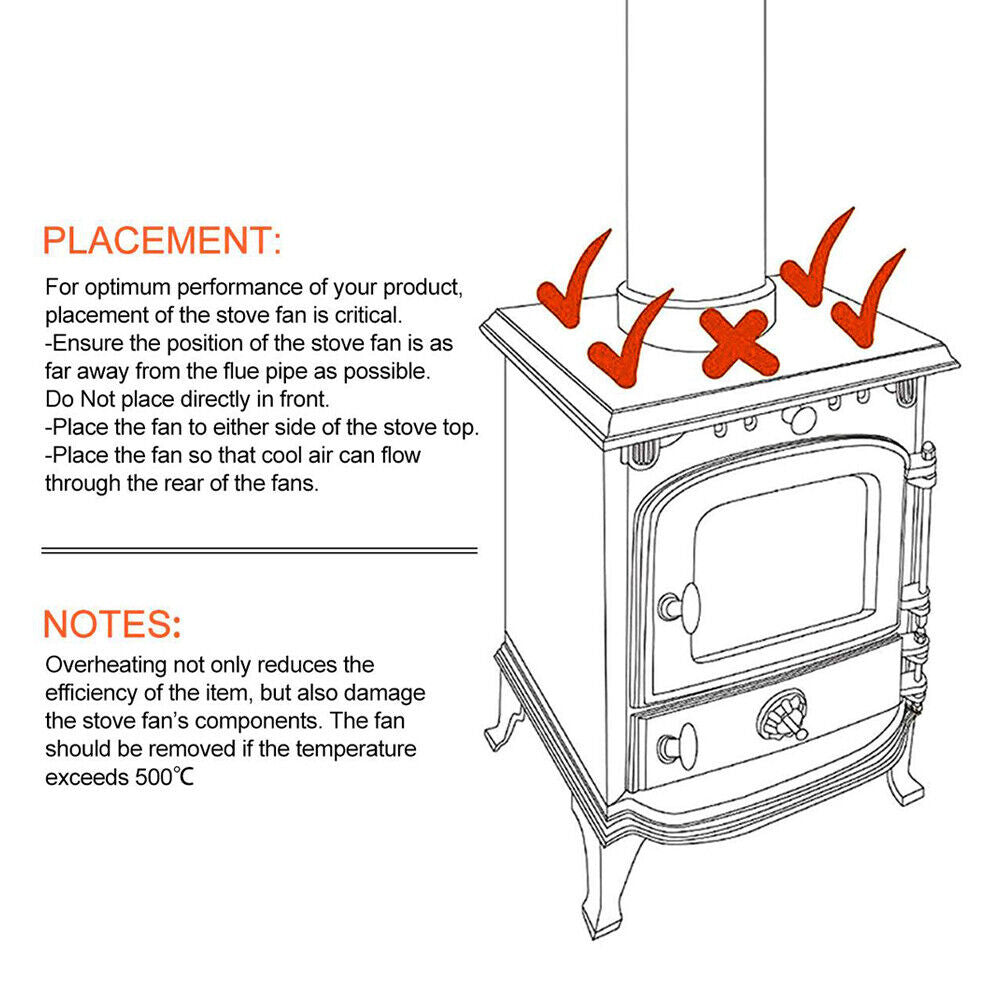 PLACEMENT:

For optimum performance of your product, placement of the stove fan is critical.
-Ensure the position of the stove fan is as far away from the flue pipe as possible. Do Not place directly in front.
-Place the fan to either side of the stove top.
-Place the fan so that cool air can flow through the rear of the fans.

NOTES:

Overheating not only reduces the efficiency of the item, but also damage the stove fan's components. The fan should be removed if the temperature exceeds 500℃