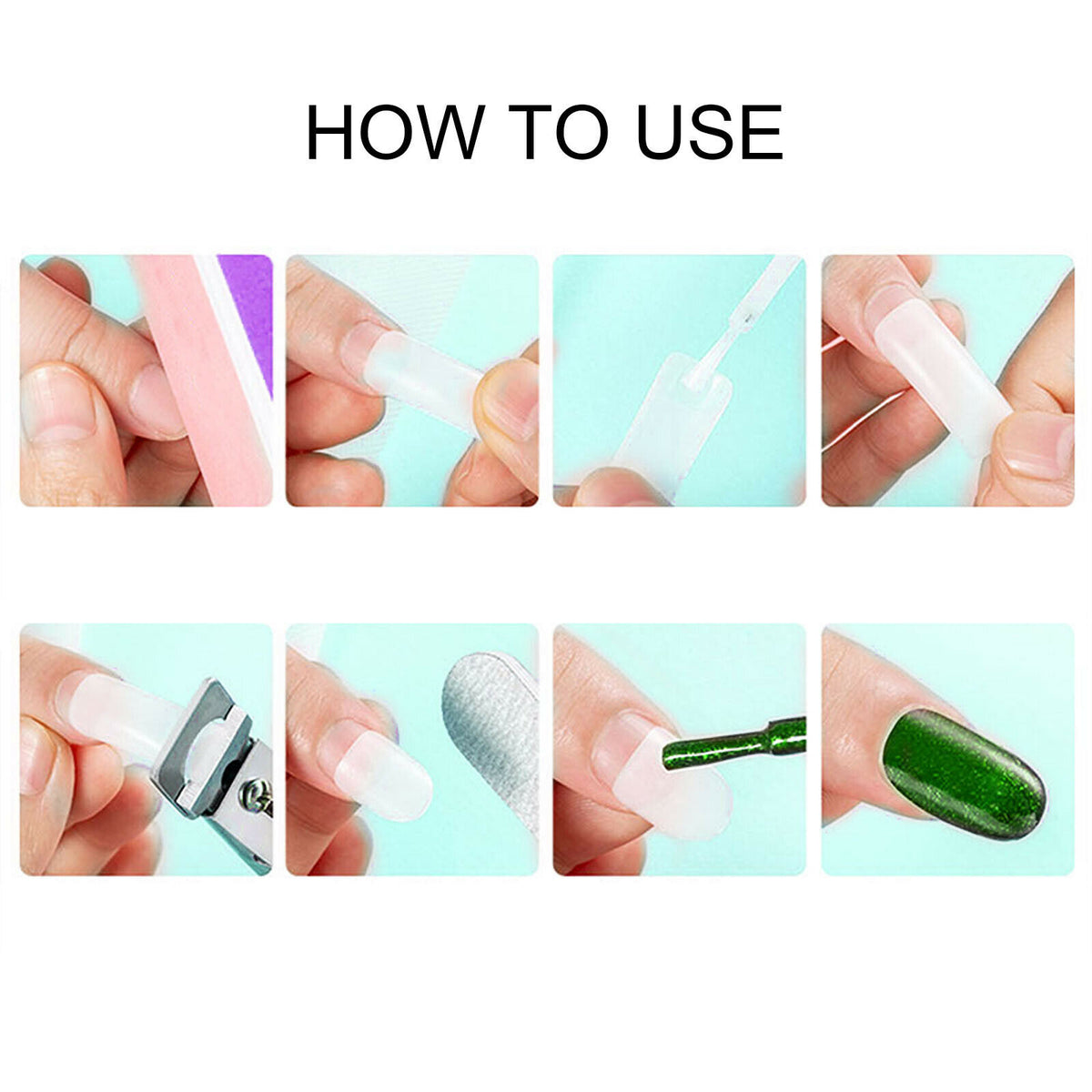 HOW TO USE