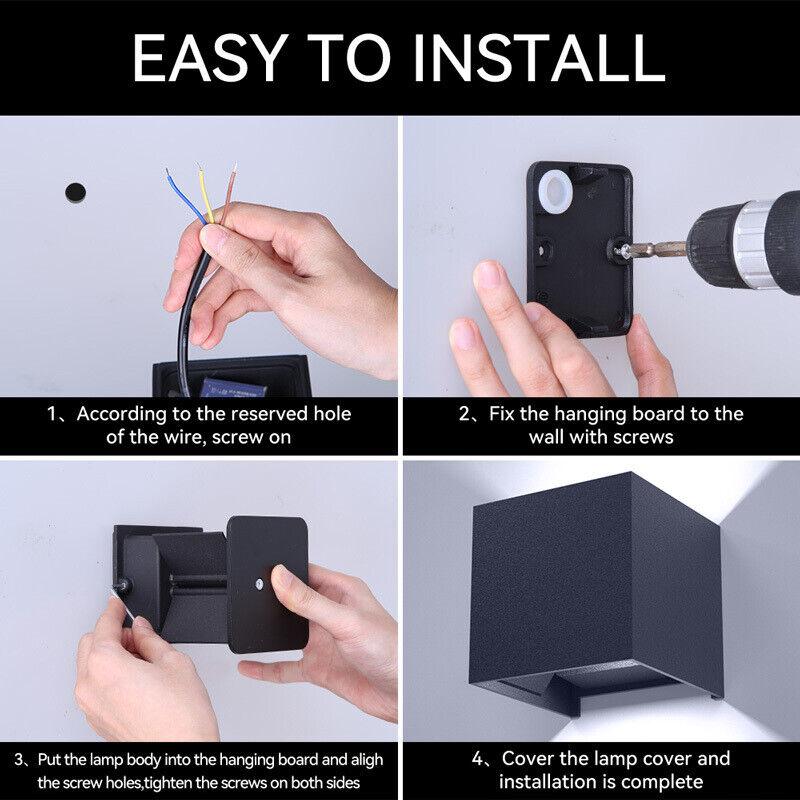 EASY TO INSTALL

1、According to the reserved hole of the wire, screw on

2、Fix the hanging board to the wall with screws

3、Put the lamp body into the hanging board and aligh the screw holes,tighten the screws on both sides

4、Cover the lamp cover and installation is complete