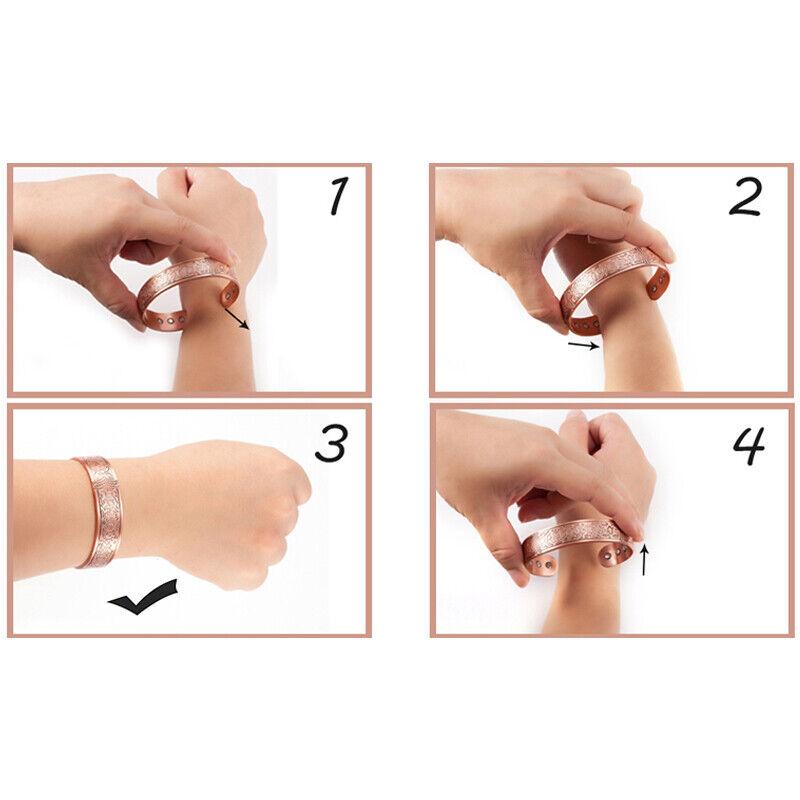 1

2

3

4