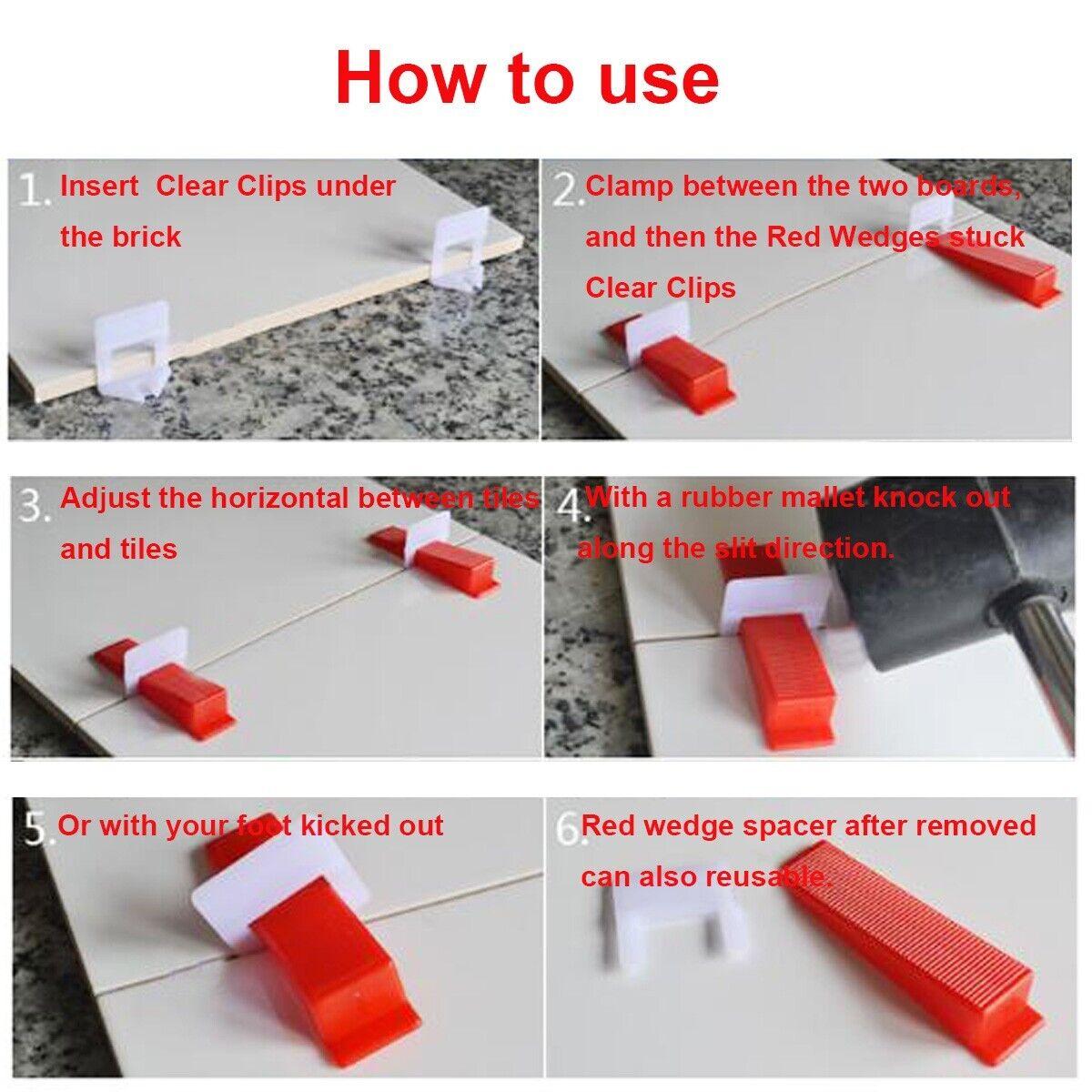 How to use

1. Insert Clear Clips under the brick

2. Clamp between the two boards, and then the Red Wedges stuck Clear Clips

3. Adjust the horizontal between tiles and tiles

4. With a rubber mallet knock out along the slit direction.

5. Or with your foot kicked out

6. Red wedge spacer after removed can also reusable.