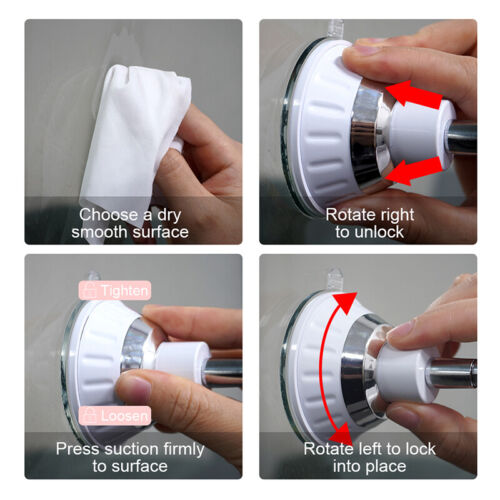 Choose a dry smooth surface

Rotate right to unlock

Tighten

Loosen

Press suction firmly to surface

Rotate left to lock into place