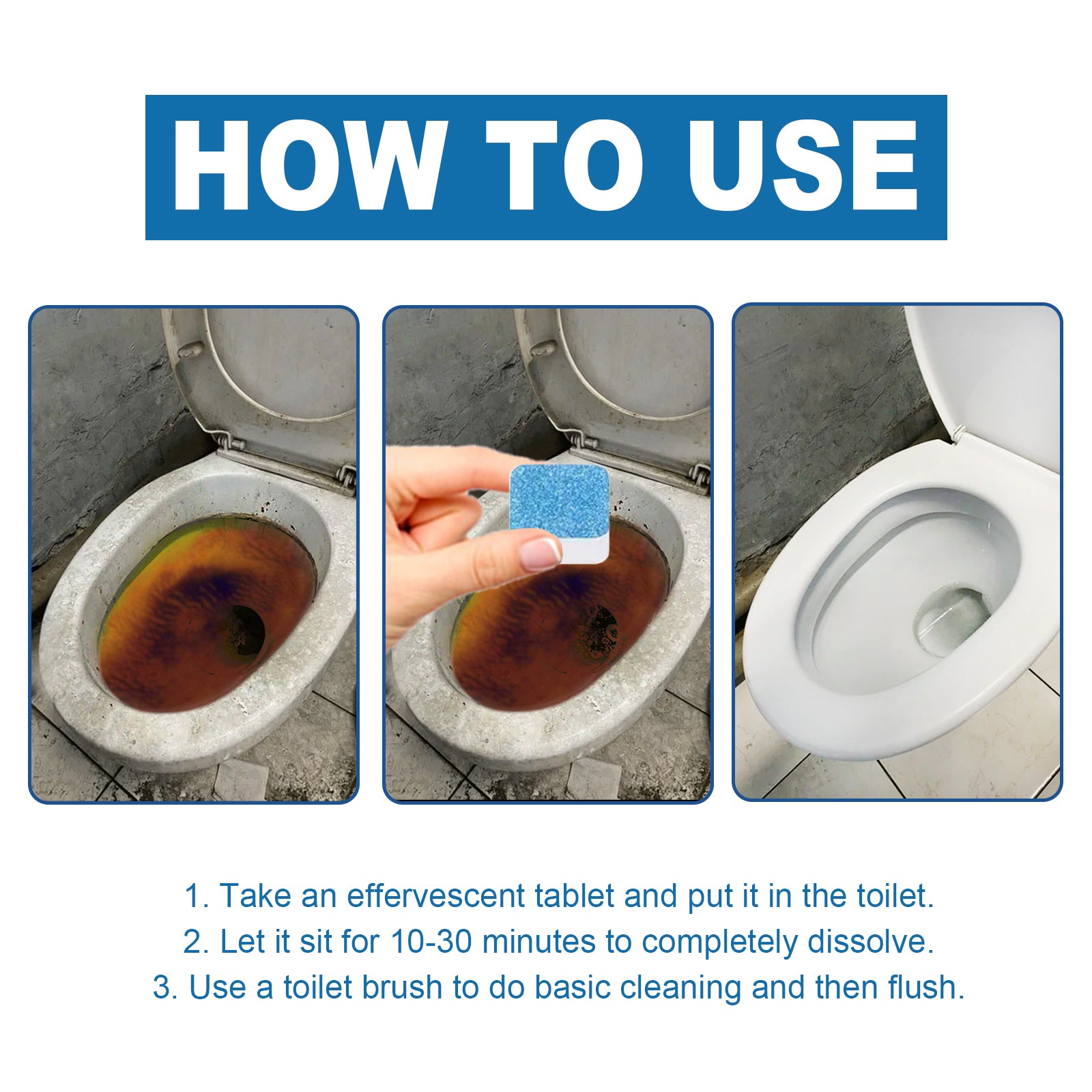 HOW TO USE

1. Take an effervescent tablet and put it in the toilet.
2. Let it sit for 10-30 minutes to completely dissolve.
3. Use a toilet brush to do basic cleaning and then flush.