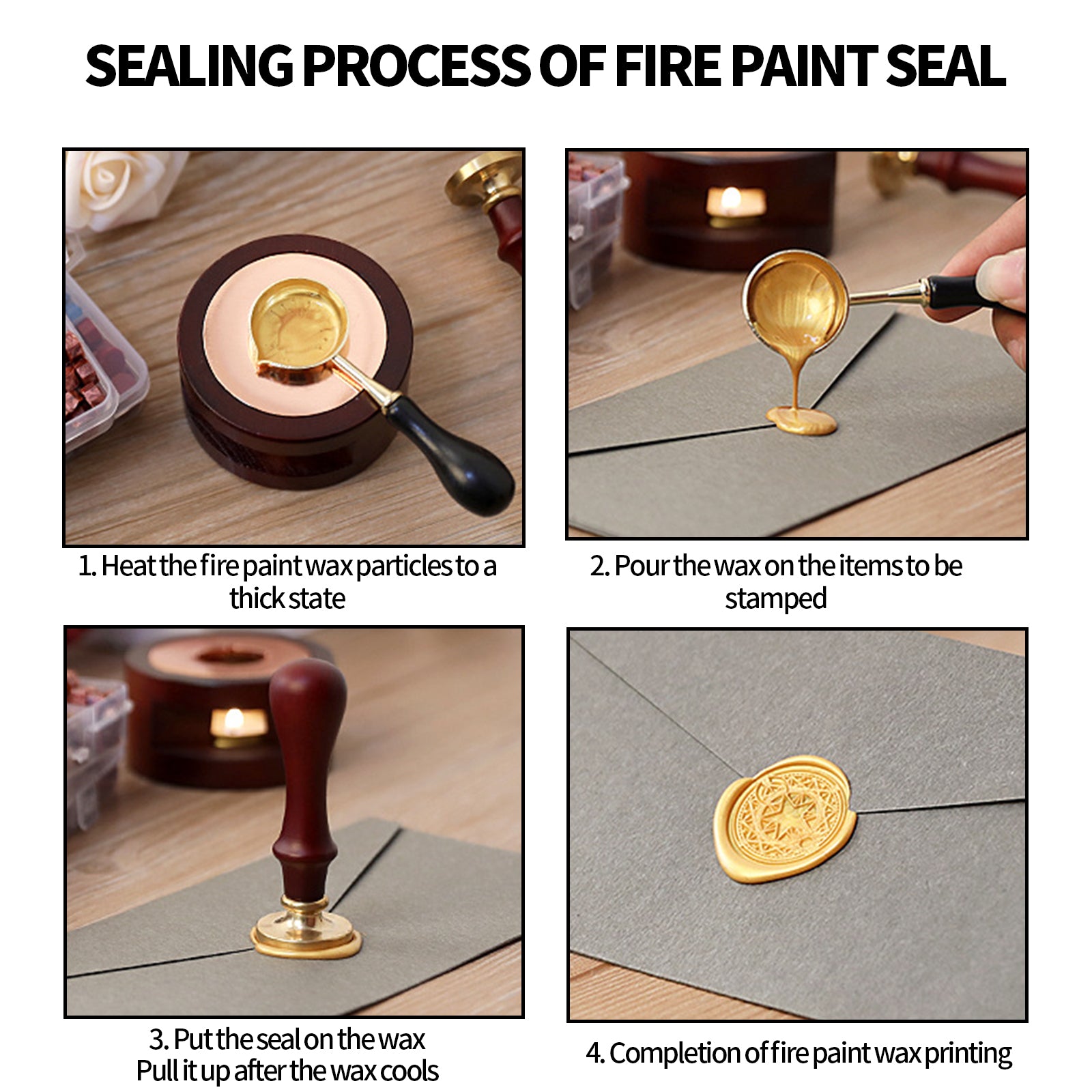 SEALING PROCESS OF FIRE PAINT SEAL

1. Heat the fire paint wax particles to a thick state

2. Pour the wax on the items to be stamped

3. Put the seal on the wax
Pull it up after the wax cools

4. Completion of fire paint wax printing