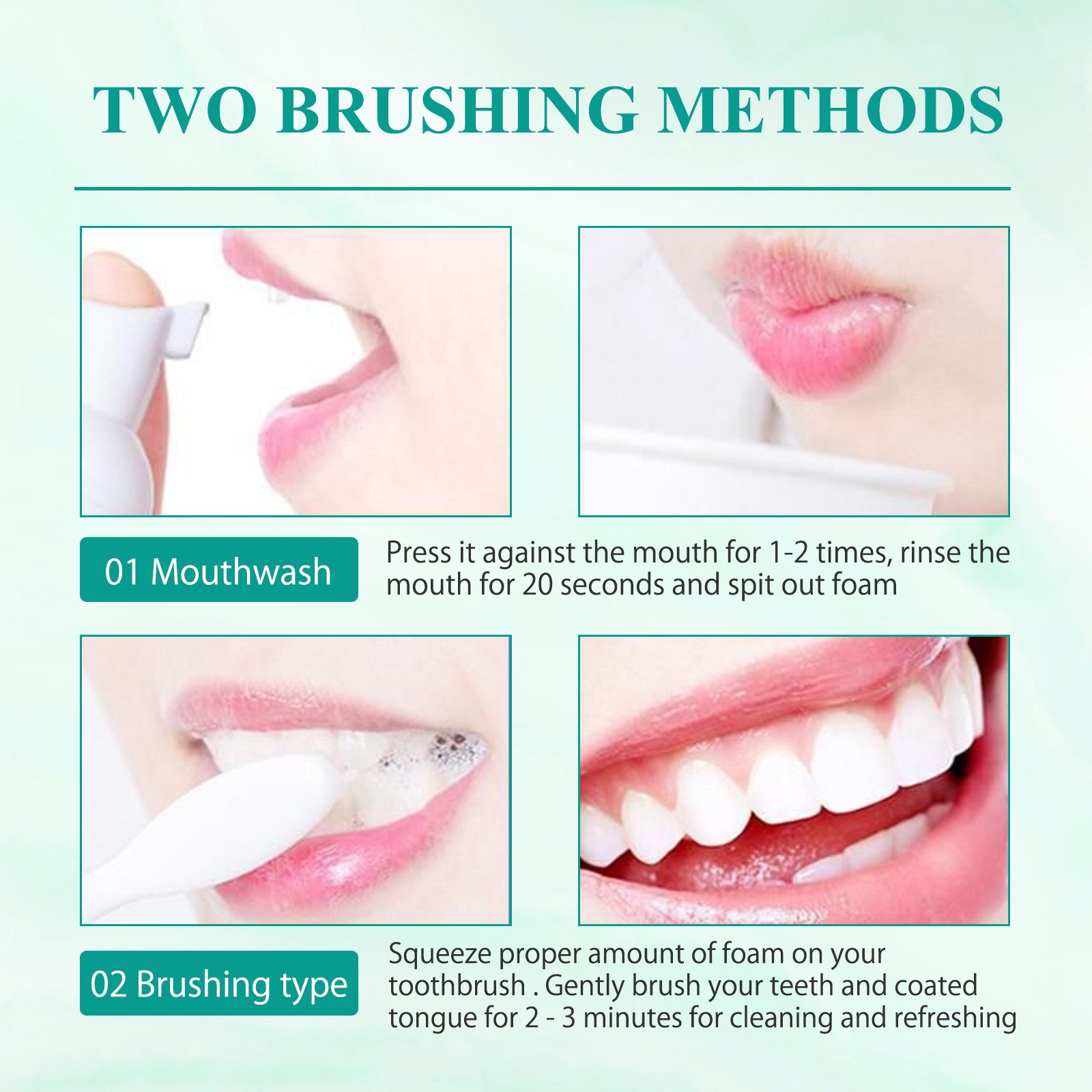 TWO BRUSHING METHODS

01 Mouthwash

Press it against the mouth for 1-2 times, rinse the mouth for 20 seconds and spit out foam

02 Brushing type

Squeeze proper amount of foam on your toothbrush . Gently brush your teeth and coated tongue for 2 - 3 minutes for cleaning and refreshing