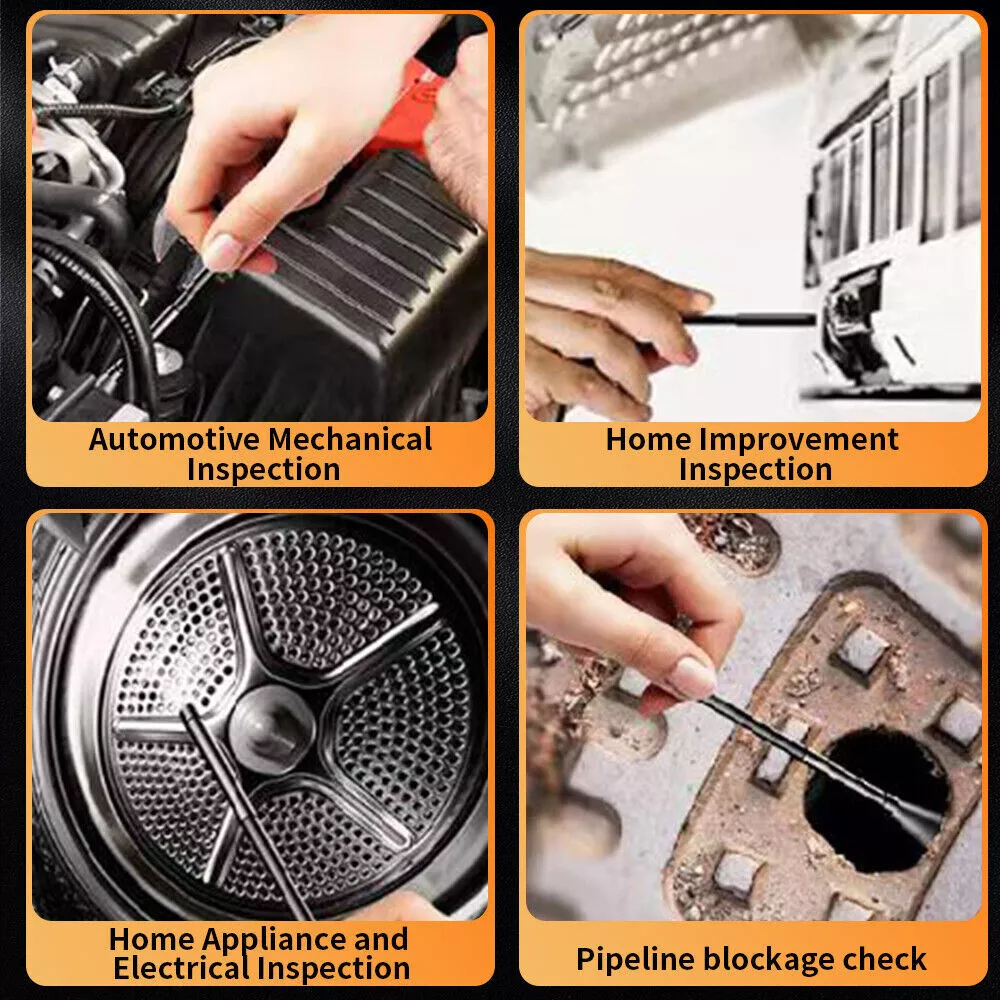 Automotive Mechanical Inspection

Home Improvement Inspection

Home Appliance and Electrical Inspection

Pipeline blockage check