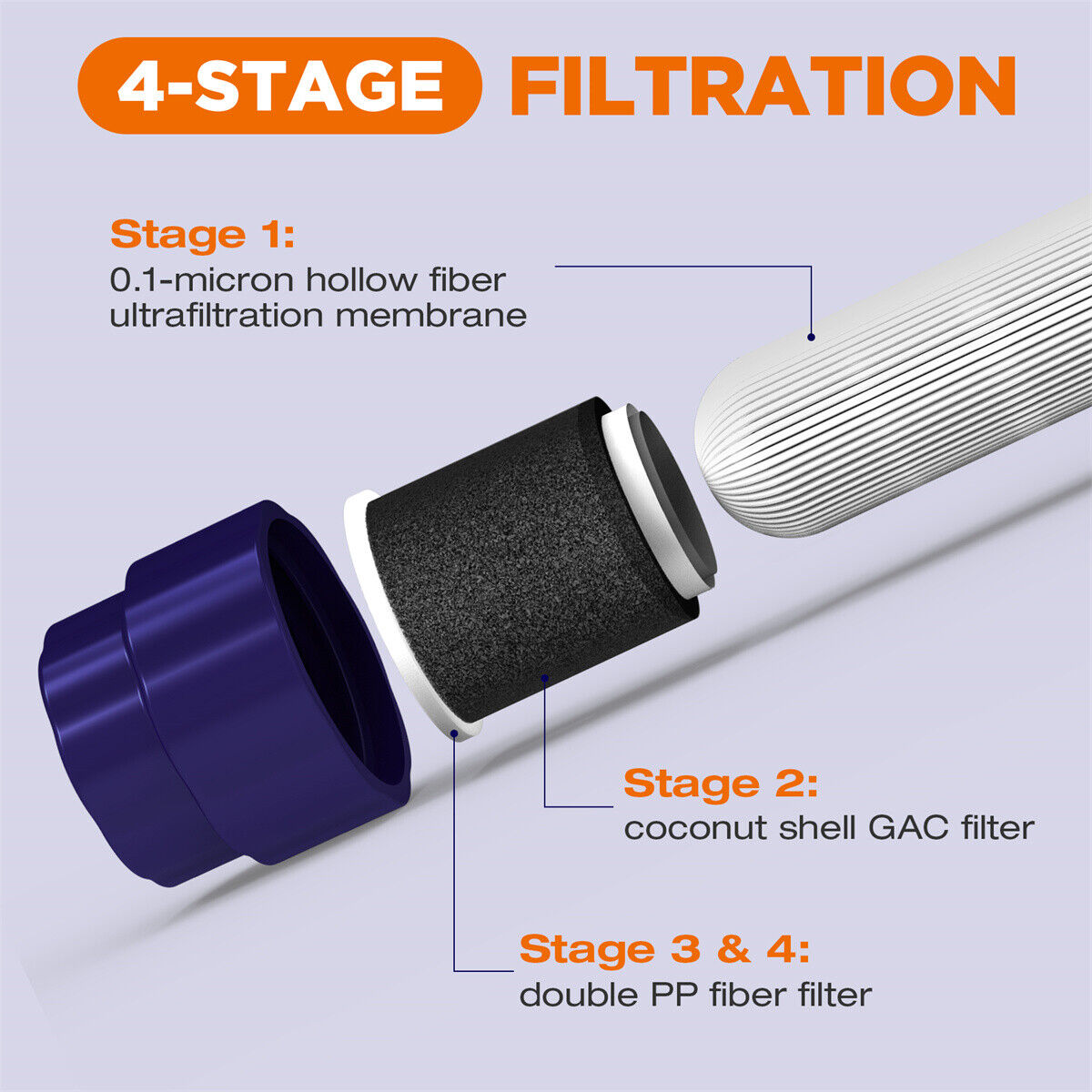 4-STAGE FILTRATION

Stage 1:
0.1-micron hollow fiber ultrafiltration membrane

Stage 2:
coconut shell GAC filter

Stage 3 & 4:
double PP fiber filter