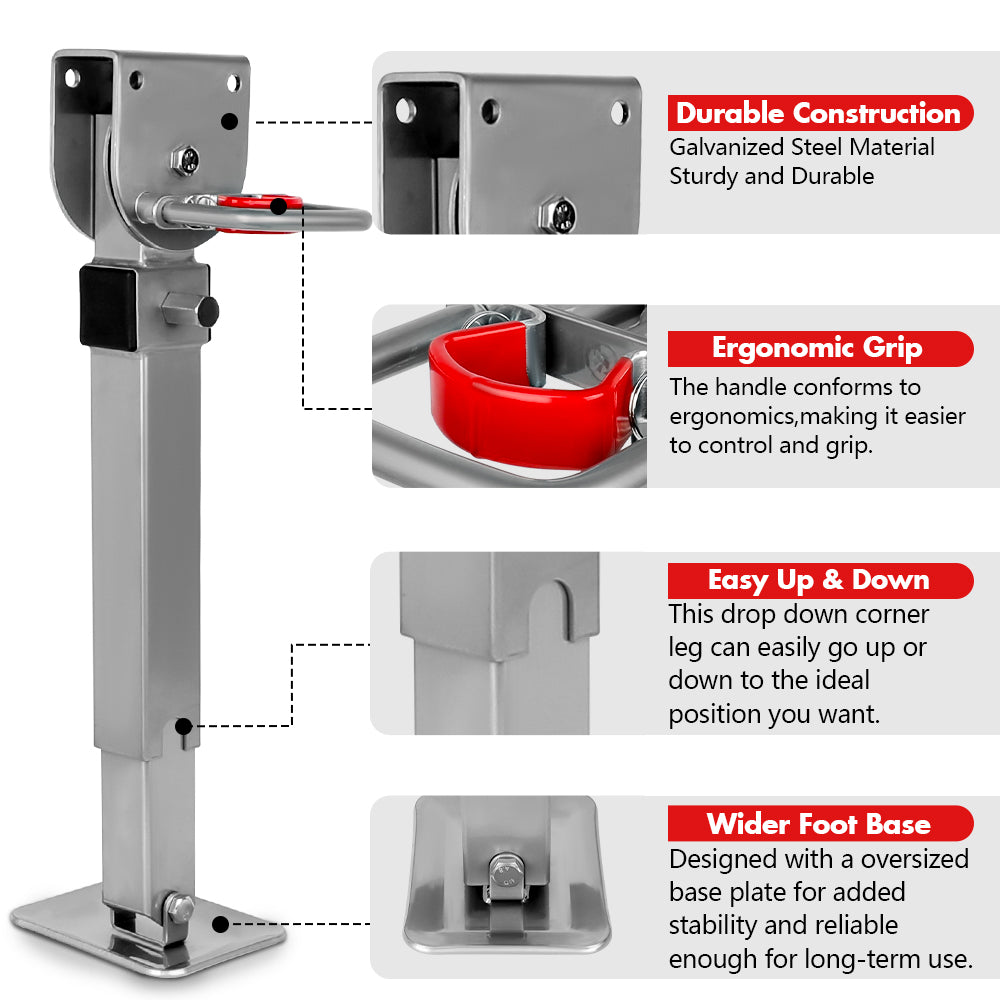 Durable Construction
Galvanized Steel Material
Sturdy and Durable

Ergonomic Grip
The handle conforms to ergonomics,making it easier to control and grip.

Easy Up & Down
This drop down corner leg can easily go up or down to the ideal position you want.

Wider Foot Base
Designed with a oversized base plate for added stability and reliable enough for long-term use.