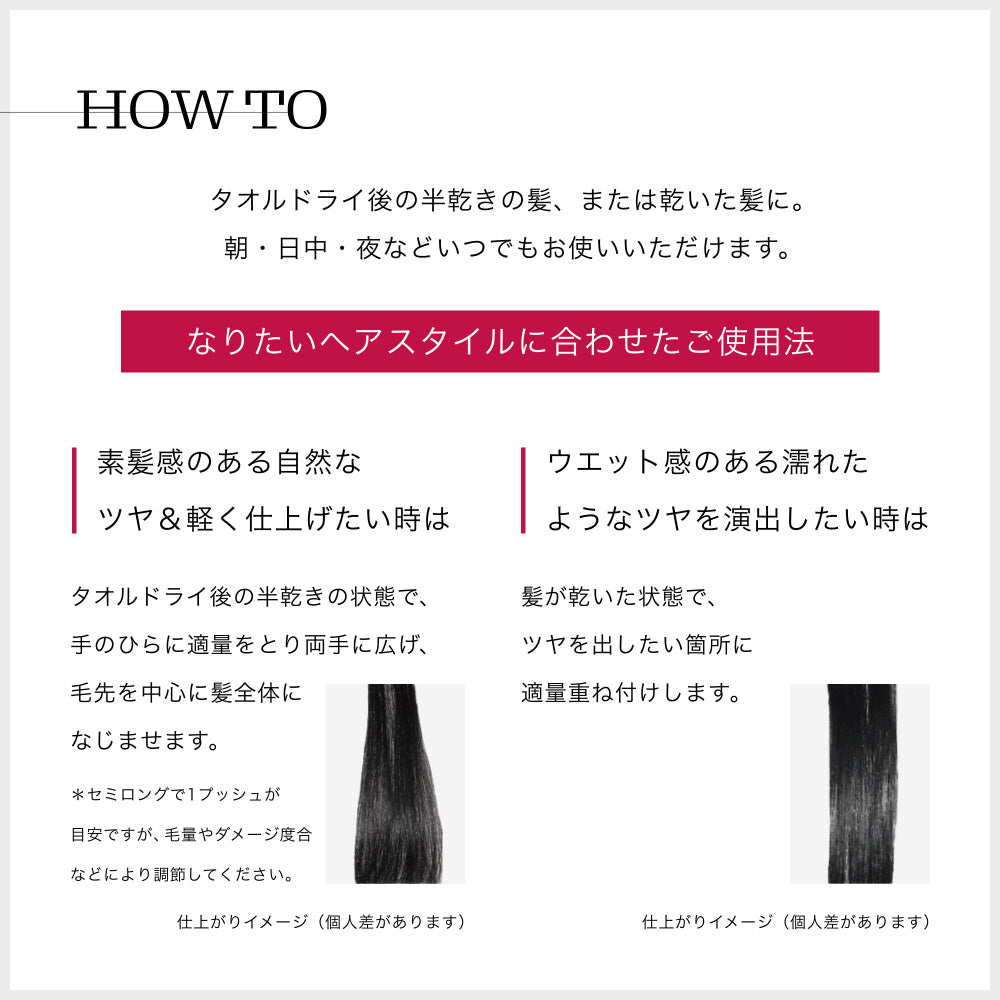 HOW TO

タオルドライ後の半乾きの髪、または乾いた髪に。
朝・日中・夜などいつでもお使いいただけます。

なりたいヘアスタイルに合わせたご使用法

素髪感のある自然な
ツヤ＆軽く仕上げたい時は

タオルドライ後の半乾きの状態で、
手のひらに適量をとり両手に広げ、
毛先を中心に髪全体に
なじませます。

＊セミロングで1プッシュが
目安ですが、毛量やダメージ度合
などにより調節してください。

仕上がりイメージ（個人差があります）

ウエット感のある濡れた
ようなツヤを演出したい時は

髪が乾いた状態で、
ツヤを出したい箇所に
適量重ね付けします。

仕上がりイメージ（個人差があります）