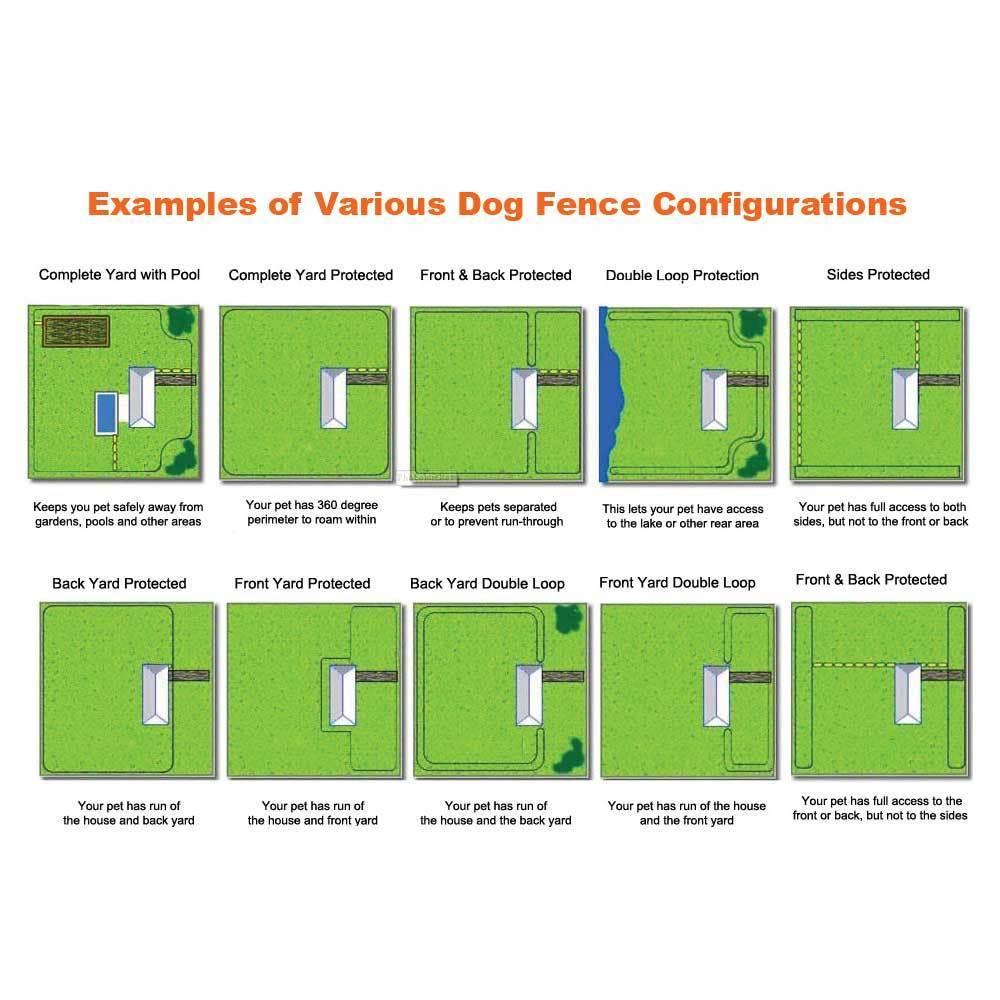 Examples of Various Dog Fence Configurations

Complete Yard with Pool

Keeps you pet safely away from gardens, pools and other areas

Complete Yard Protected

Your pet has 360 degree perimeter to roam within

Front & Back Protected

Keeps pets separated or to prevent run-through

Double Loop Protection

This lets your pet have access to the lake or other rear area

Sides Protected

Your pet has full access to both sides, but not to the front or back

Back Yard Protected

Your pet has run of the house and back yard

Front Yard Protected

Your pet has run of the house and front yard

Back Yard Double Loop

Your pet has run of the house and the back yard

Front Yard Double Loop

Your pet has run of the house and the front yard

Front & Back Protected

Your pet has full access to the front or back, but not to the sides