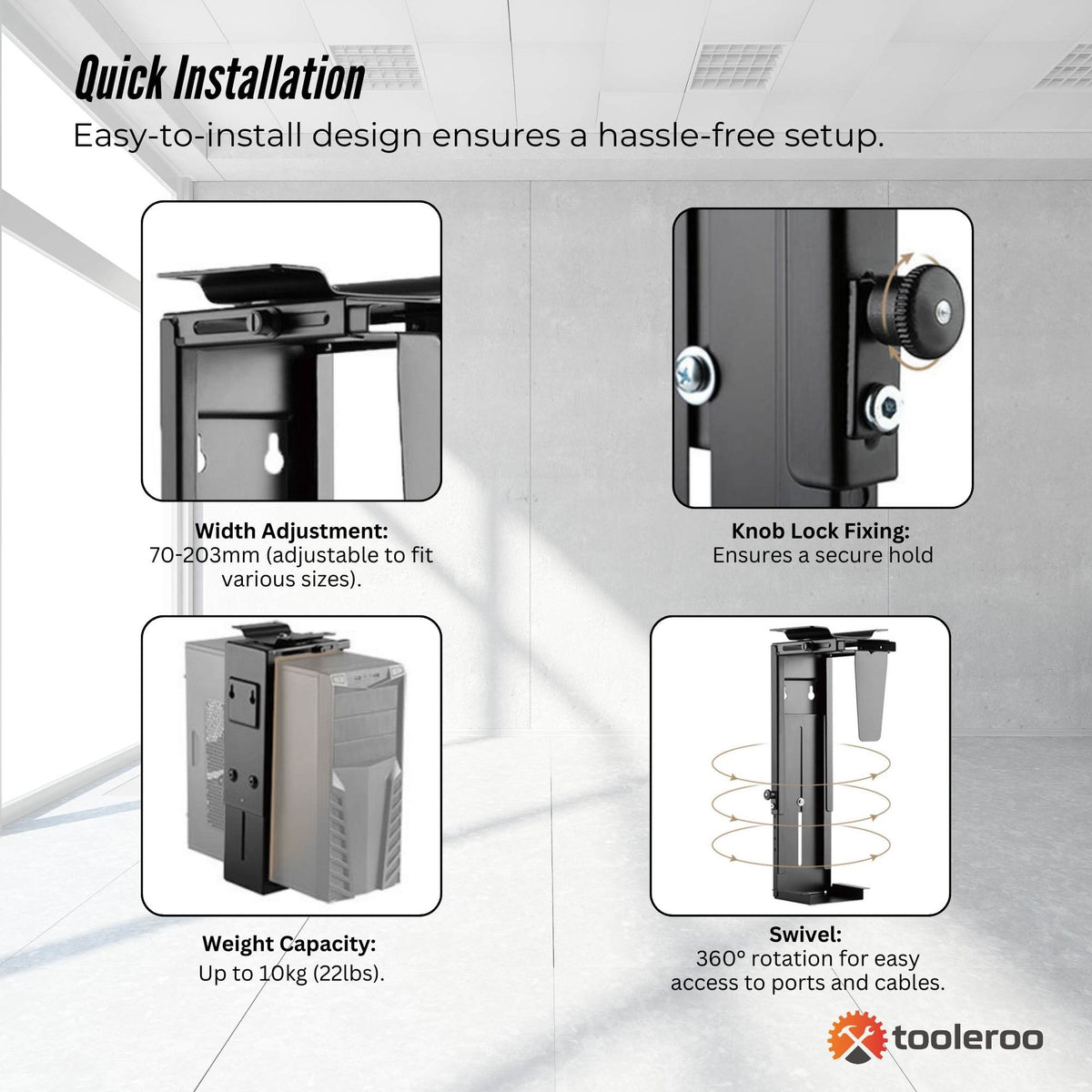 Quick Installation
Easy-to-install design ensures a hassle-free setup.

Width Adjustment:
70-203mm (adjustable to fit various sizes).

Knob Lock Fixing:
Ensures a secure hold

Weight Capacity:
Up to 10kg (22lbs).

Swivel:
360° rotation for easy access to ports and cables.

tooleroo