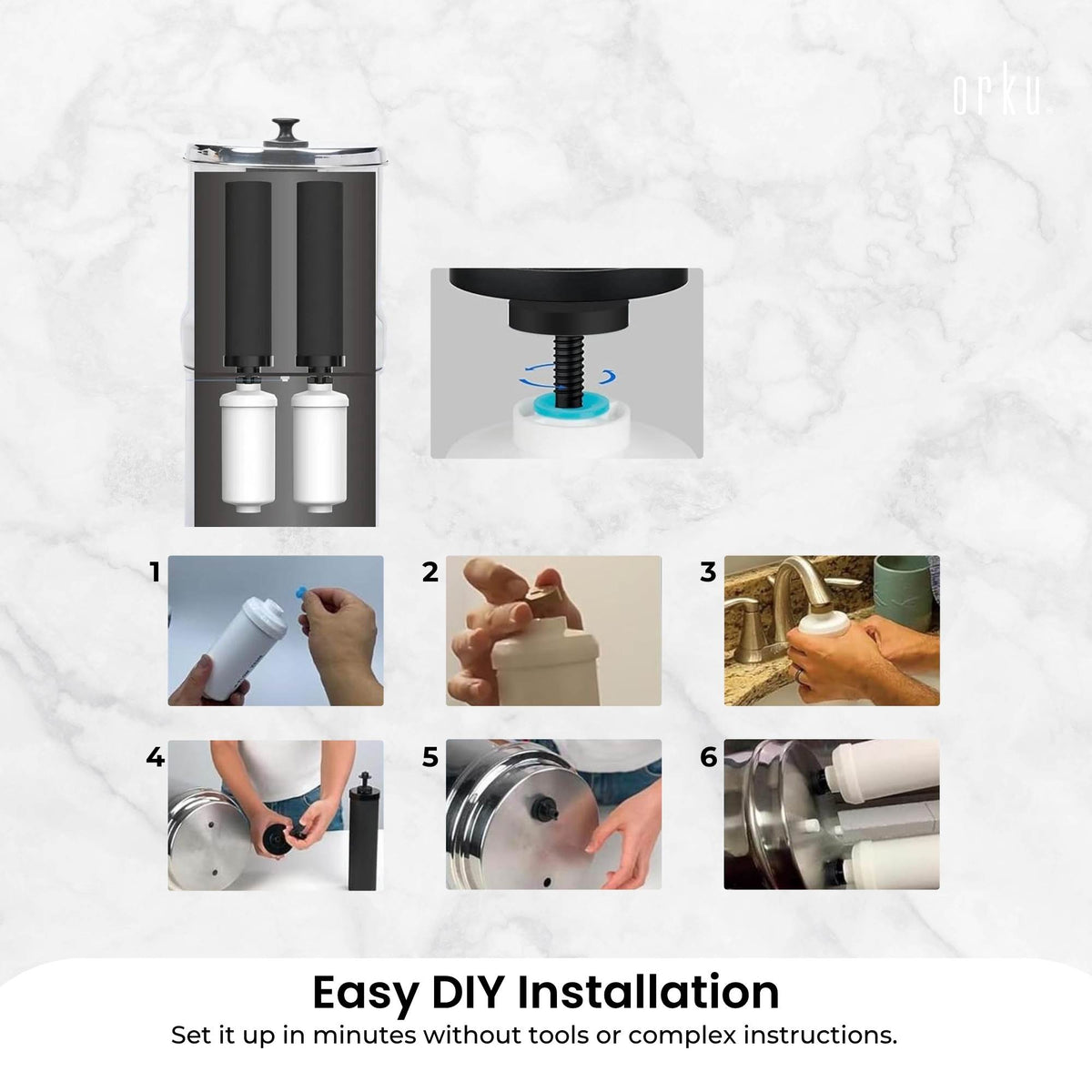 orku.

1

2

3

4

5

6

Easy DIY Installation

Set it up in minutes without tools or complex instructions.