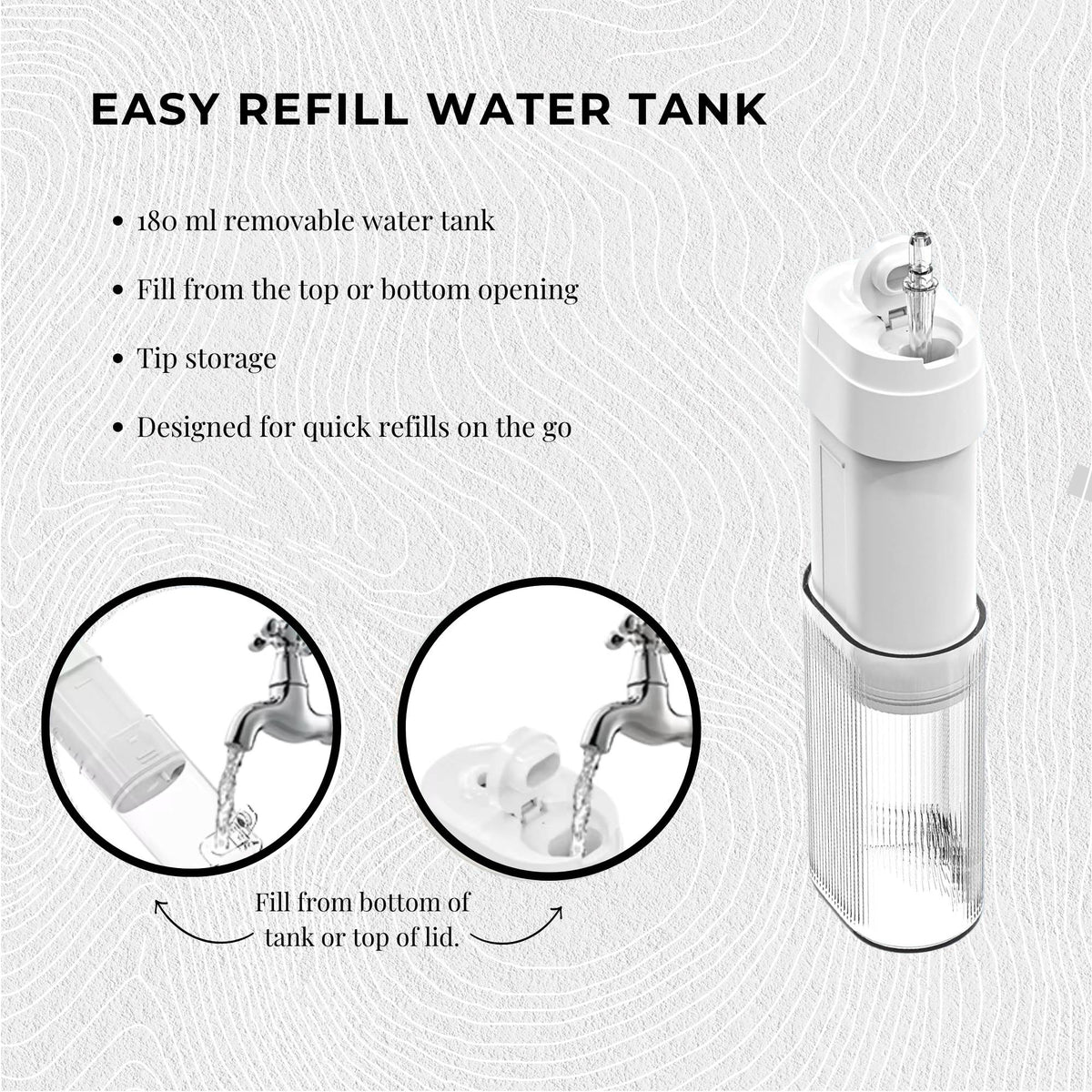 EASY REFILL WATER TANK

• 180 ml removable water tank

• Fill from the top or bottom opening

• Tip storage

• Designed for quick refills on the go

Fill from bottom of tank or top of lid.