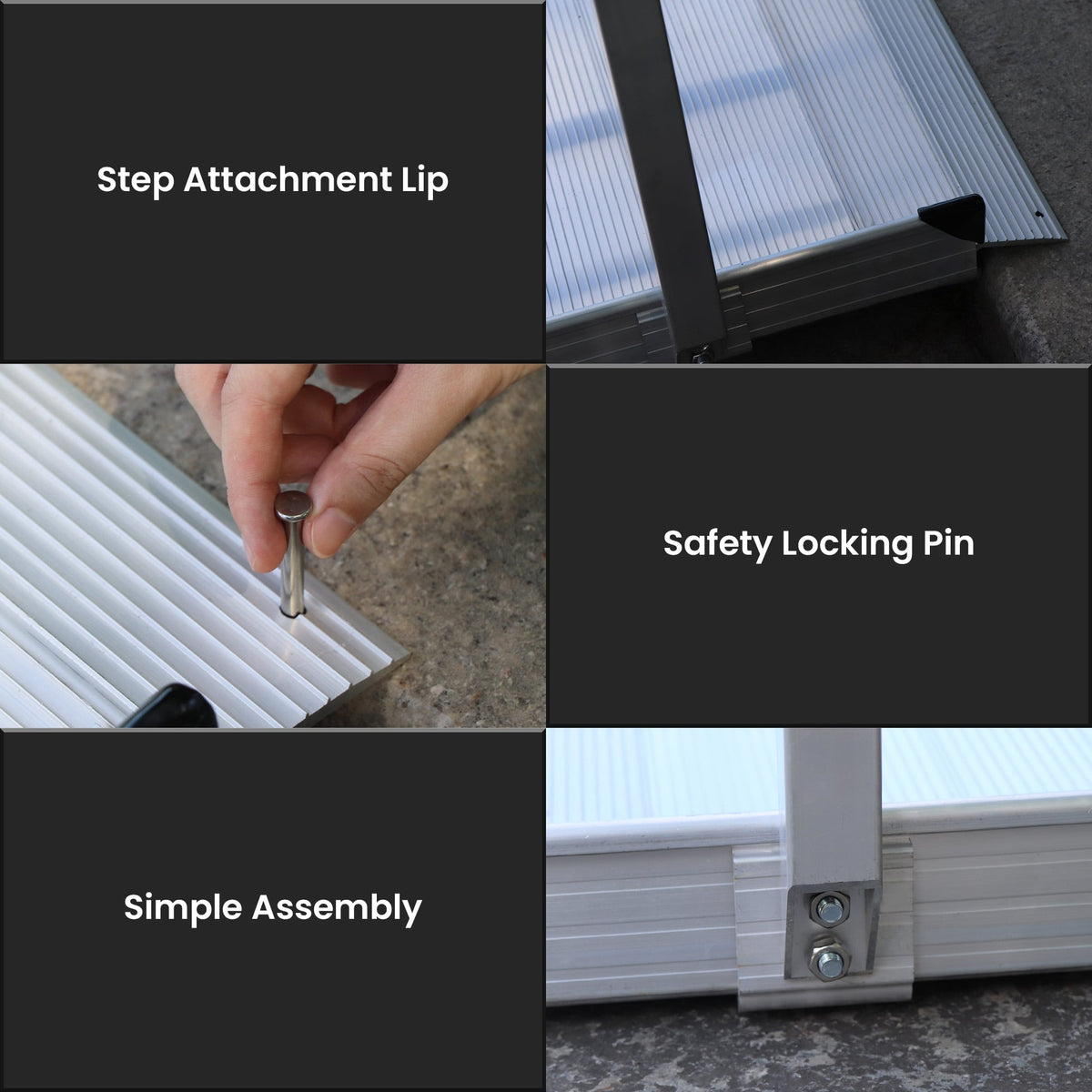 Step Attachment Lip

Safety Locking Pin

Simple Assembly