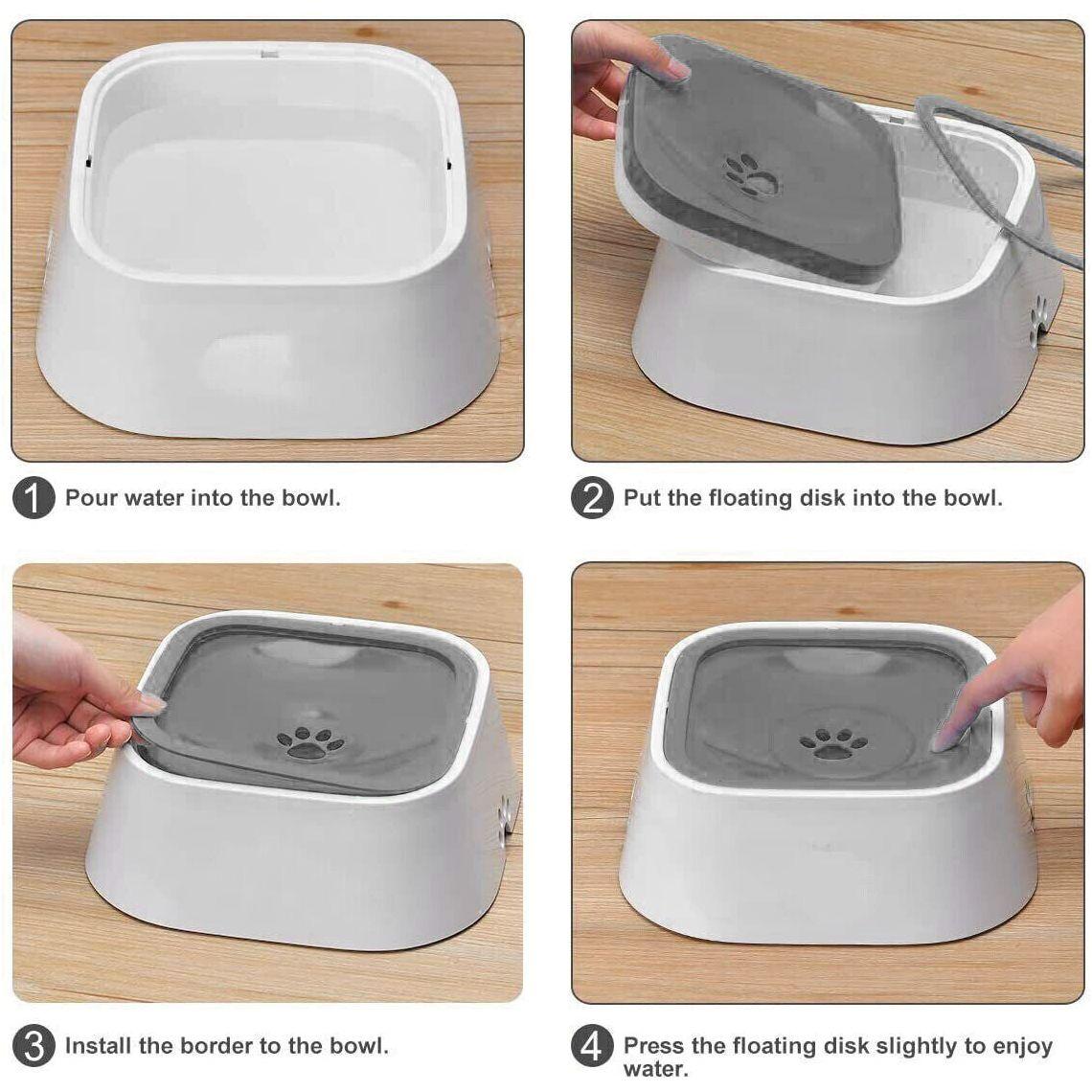 1 Pour water into the bowl.

2 Put the floating disk into the bowl.

3 Install the border to the bowl.

4 Press the floating disk slightly to enjoy water.