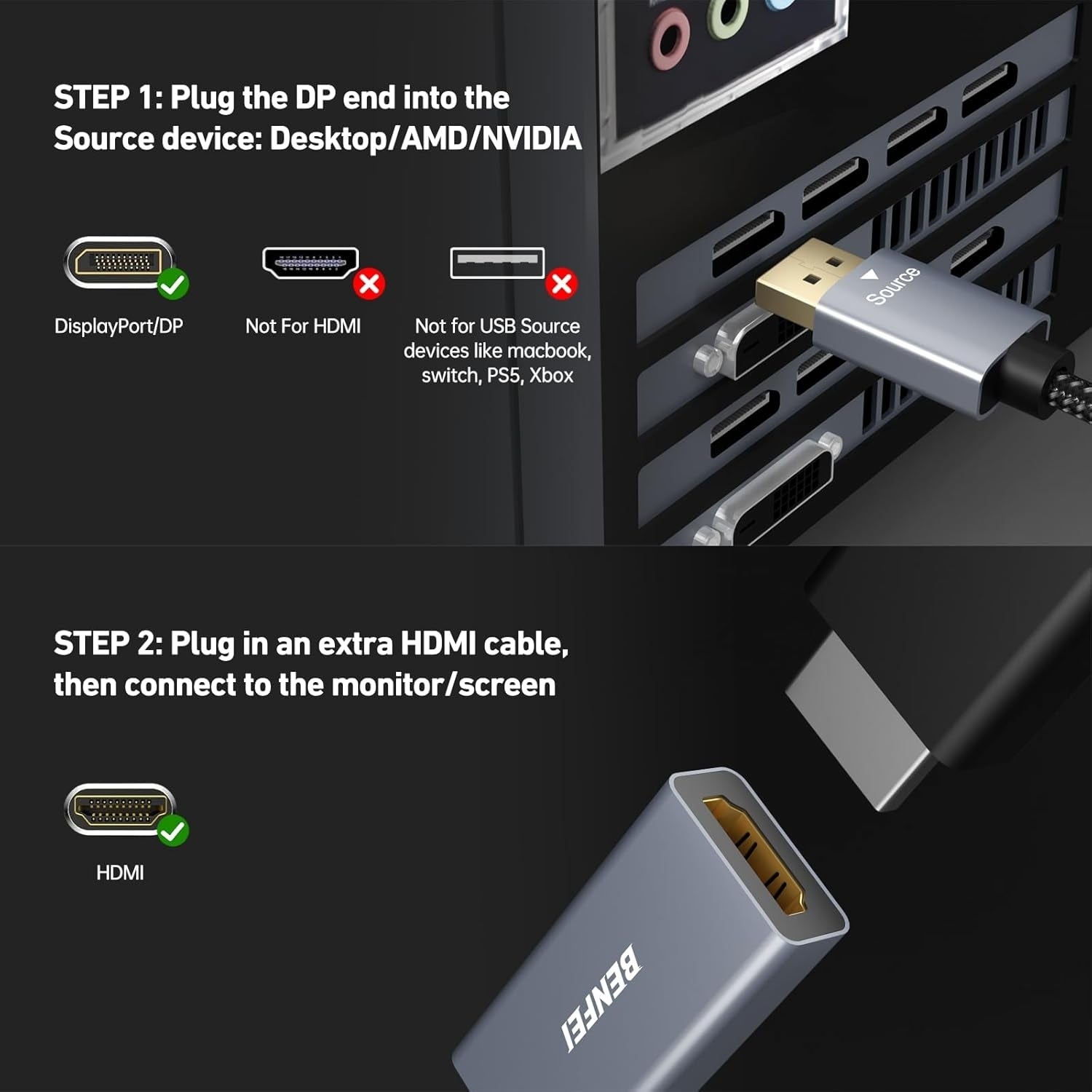 STEP 1: Plug the DP end into the Source device: Desktop/AMD/NVIDIA

DisplayPort/DP

Not For HDMI

Not for USB Source devices like macbook, switch, PS5, Xbox

Source

STEP 2: Plug in an extra HDMI cable, then connect to the monitor/screen

HDMI

BENFEI