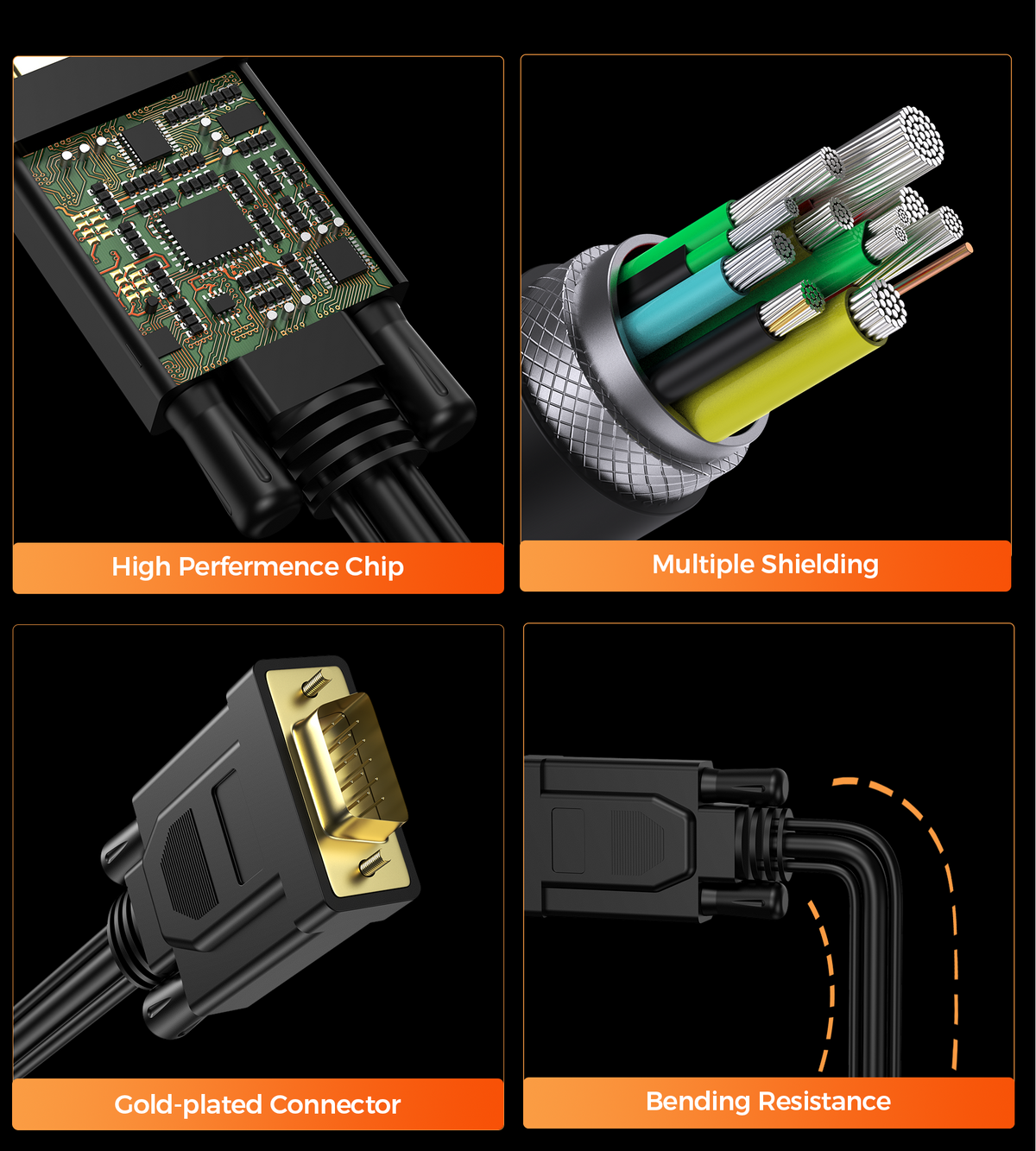 High Perfermence Chip

Multiple Shielding

Gold-plated Connector

Bending Resistance