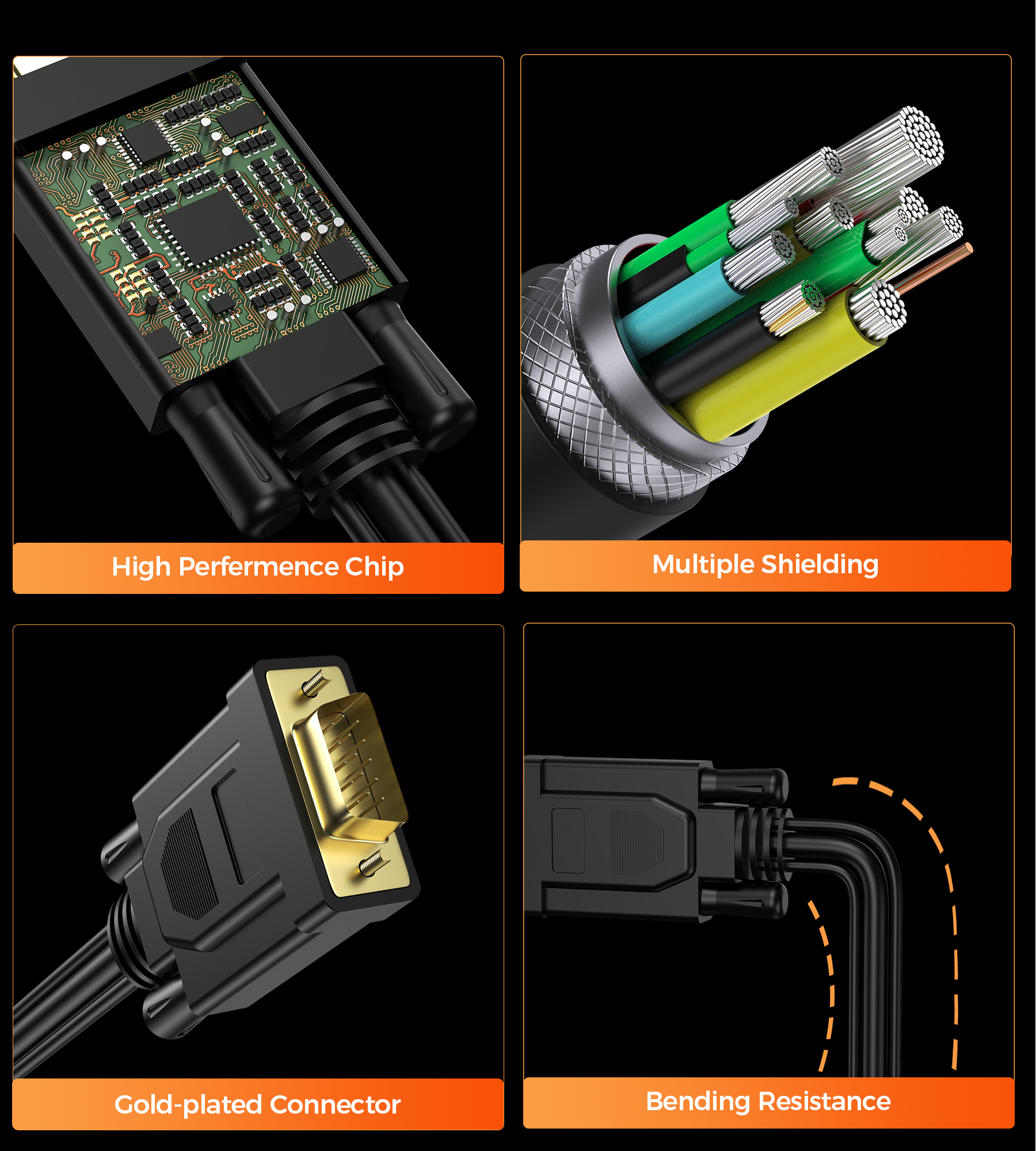 High Perfermence Chip

Multiple Shielding

Gold-plated Connector

Bending Resistance