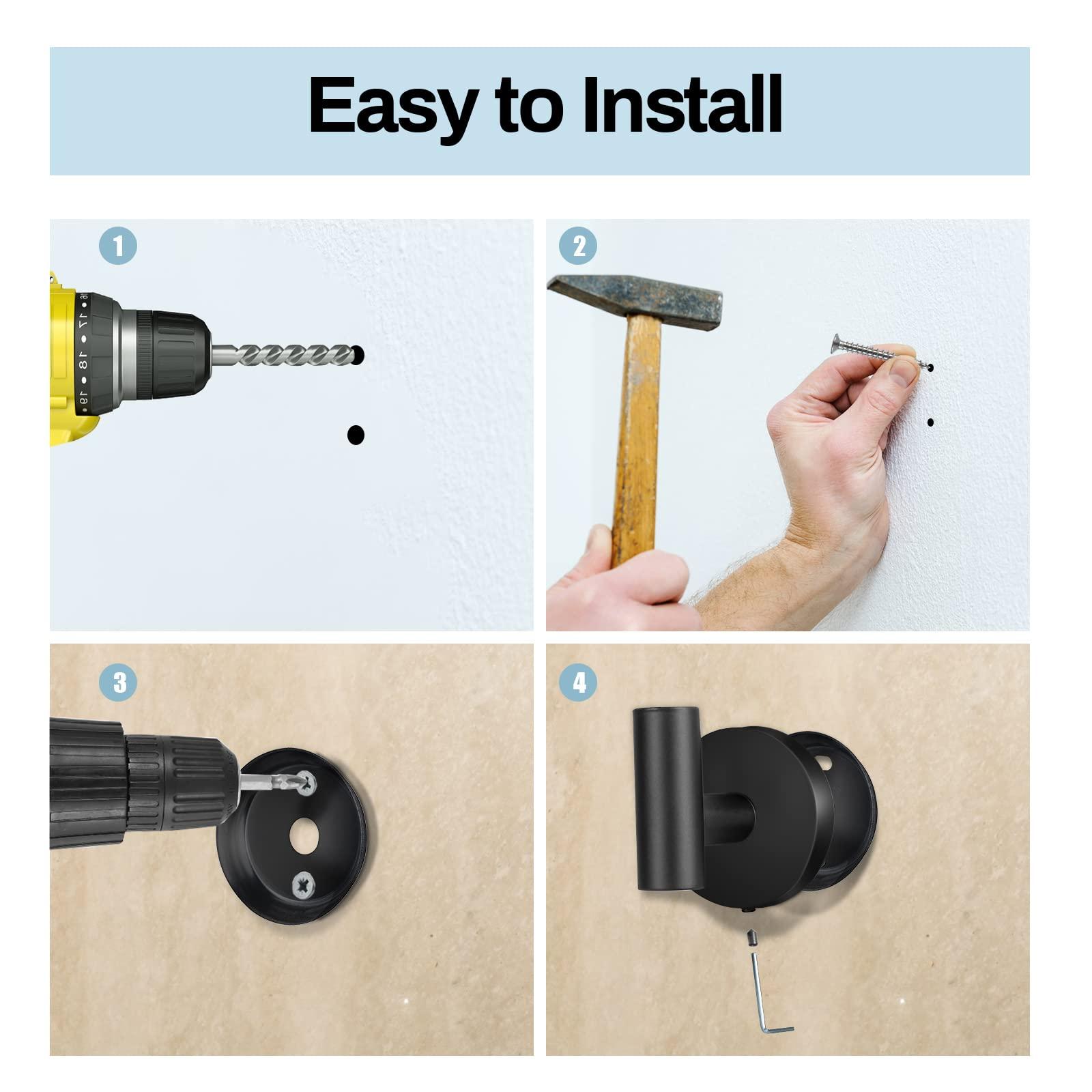 Easy to Install

1

16 17 18 19

2

3

4