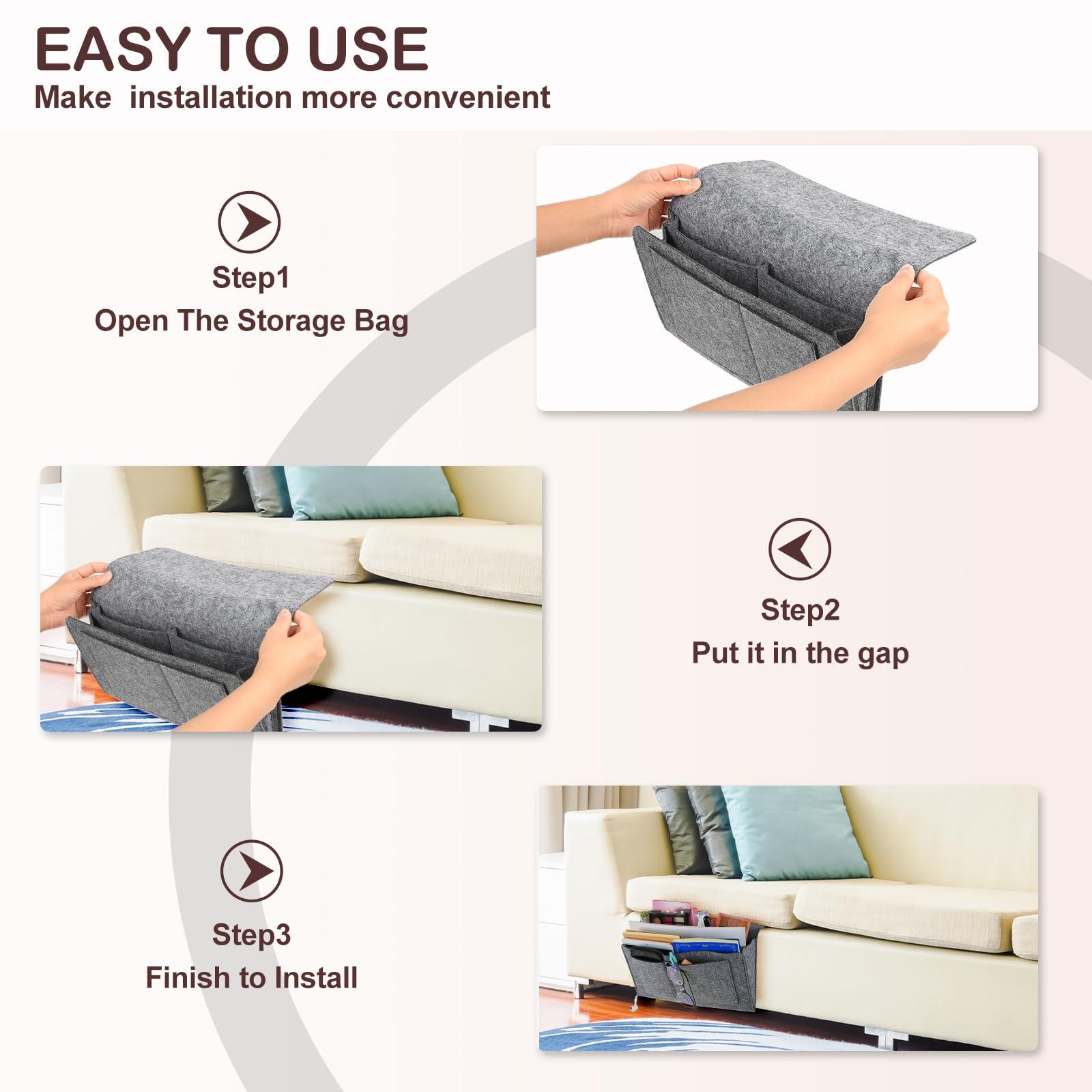 EASY TO USE
Make installation more convenient

Step1
Open The Storage Bag

Step2
Put it in the gap

Step3
Finish to Install