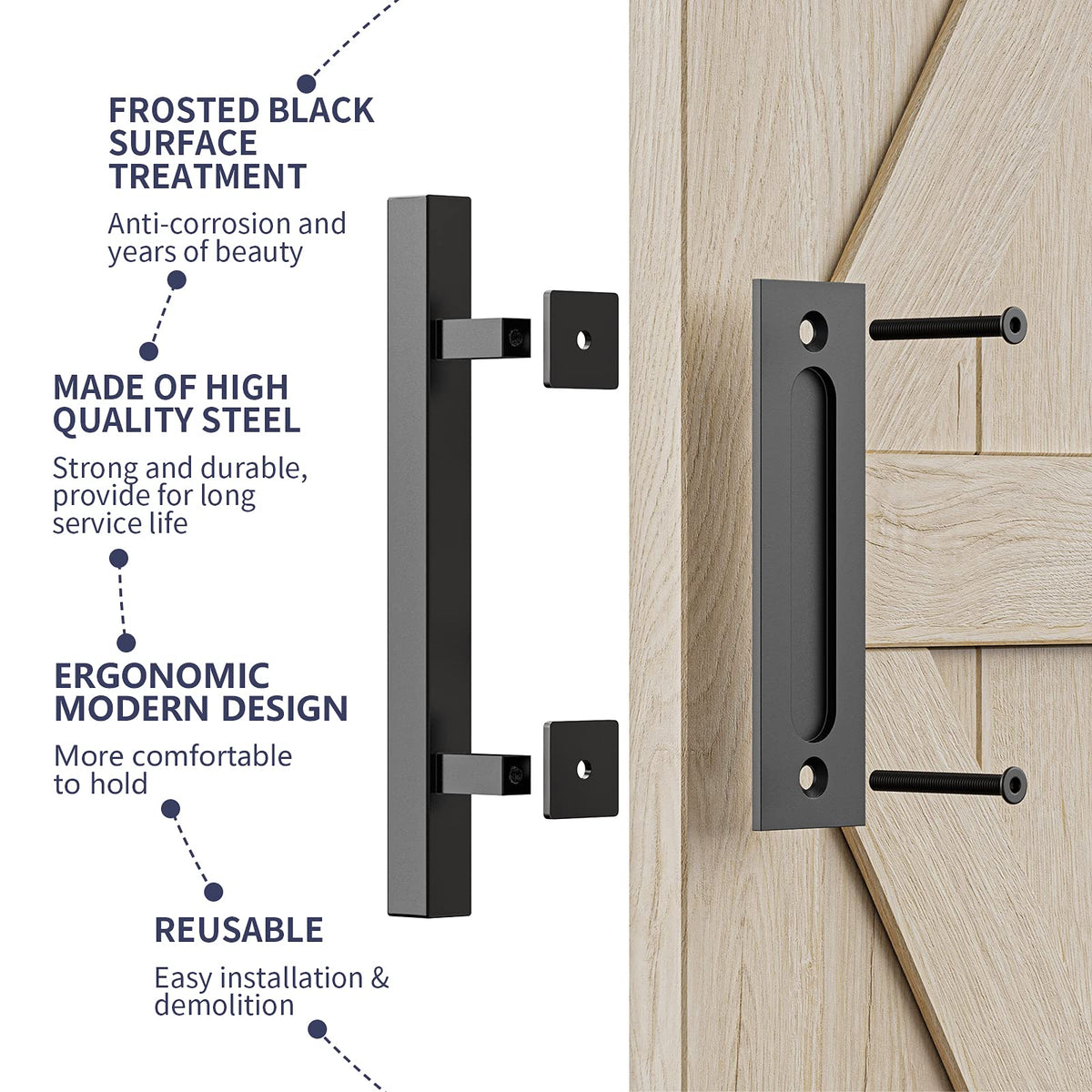 FROSTED BLACK SURFACE TREATMENT

Anti-corrosion and years of beauty

MADE OF HIGH QUALITY STEEL

Strong and durable, provide for long service life

ERGONOMIC MODERN DESIGN

More comfortable to hold

REUSABLE

Easy installation & demolition