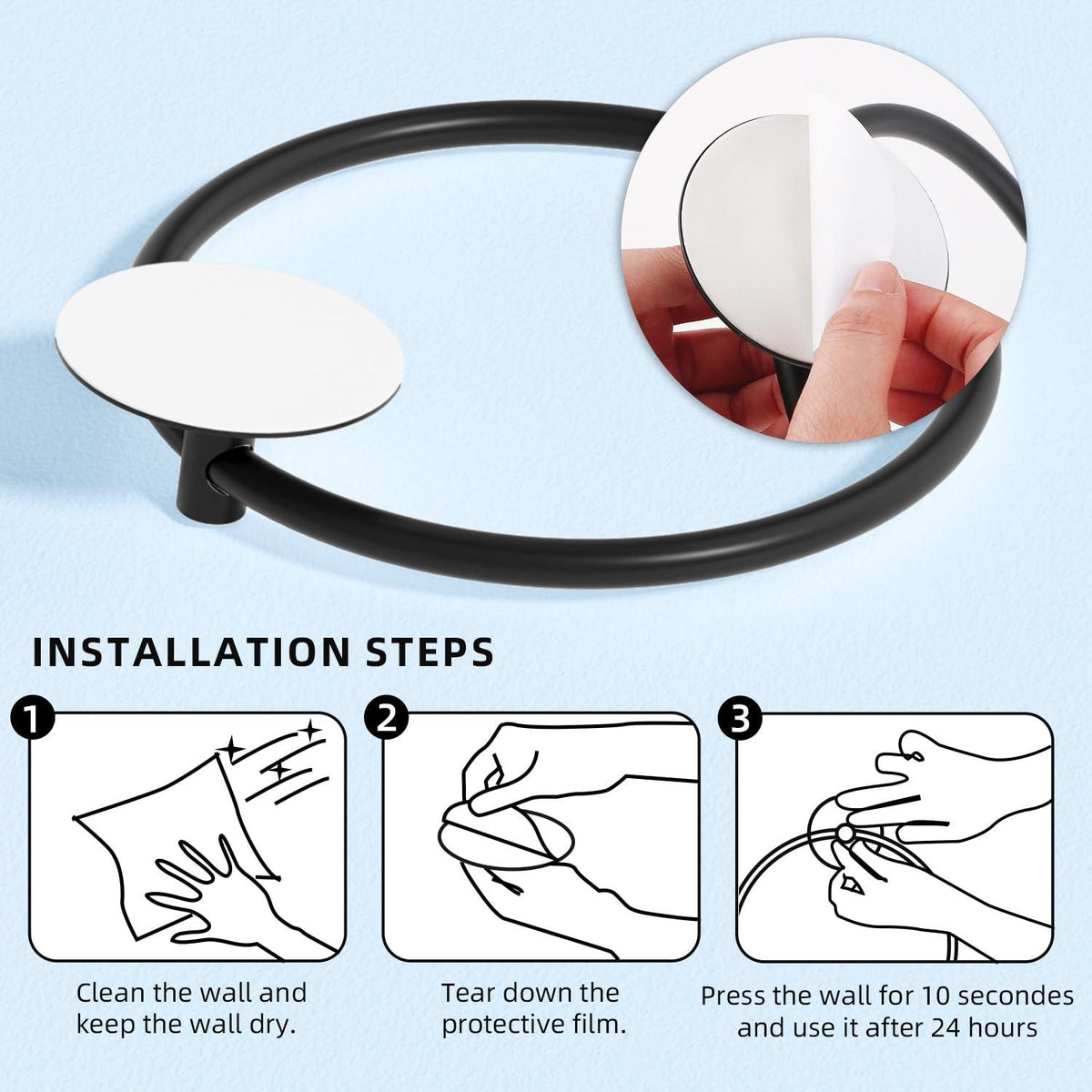 INSTALLATION STEPS

1

Clean the wall and keep the wall dry.

2

Tear down the protective film.

3

Press the wall for 10 secondes and use it after 24 hours