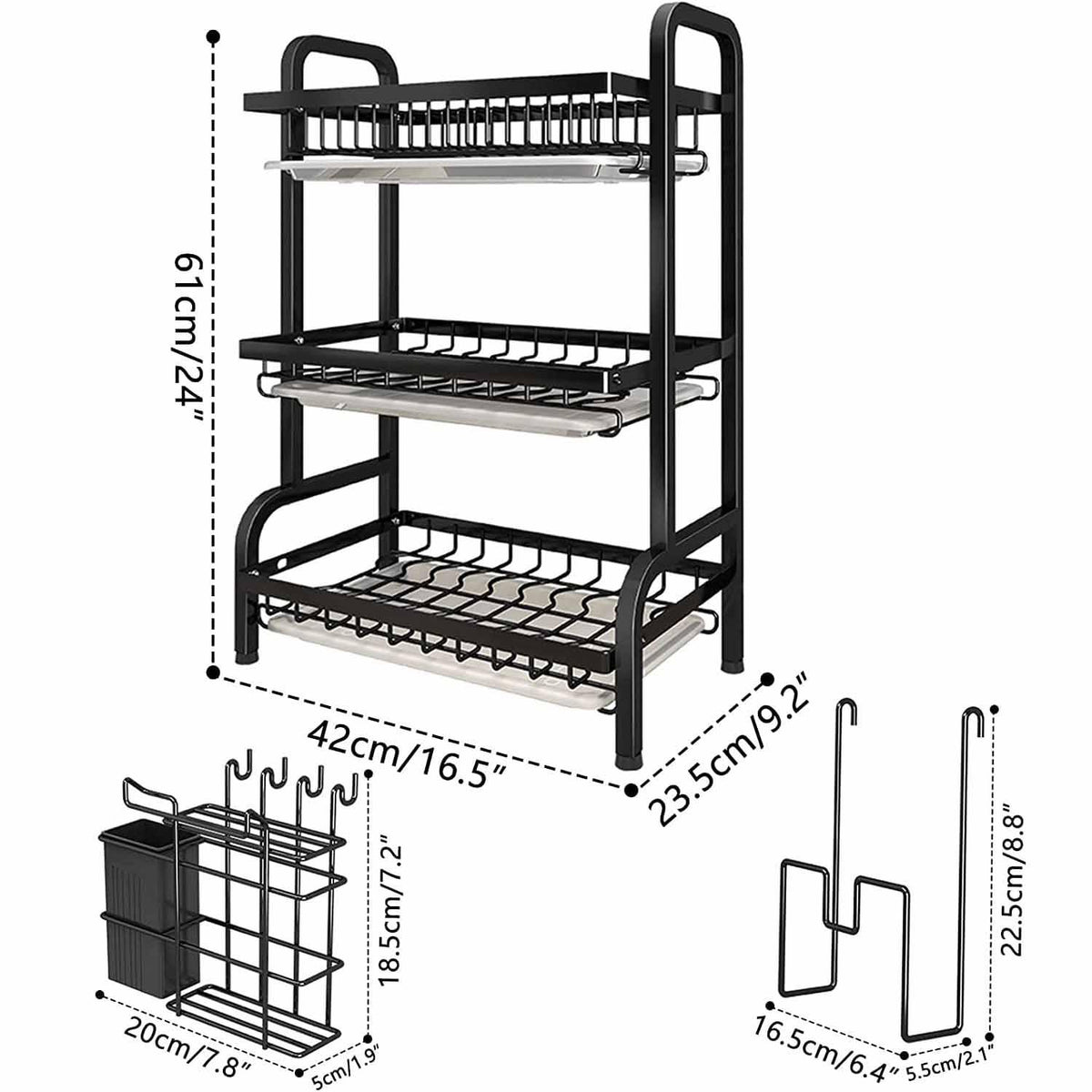 61cm/24"

42cm/16.5"

23.5cm/9.2"

18.5cm/7.2"

20cm/7.8"

5cm/1.9"

22.5cm/8.8"

16.5cm/6.4"

5.5cm/2.1"