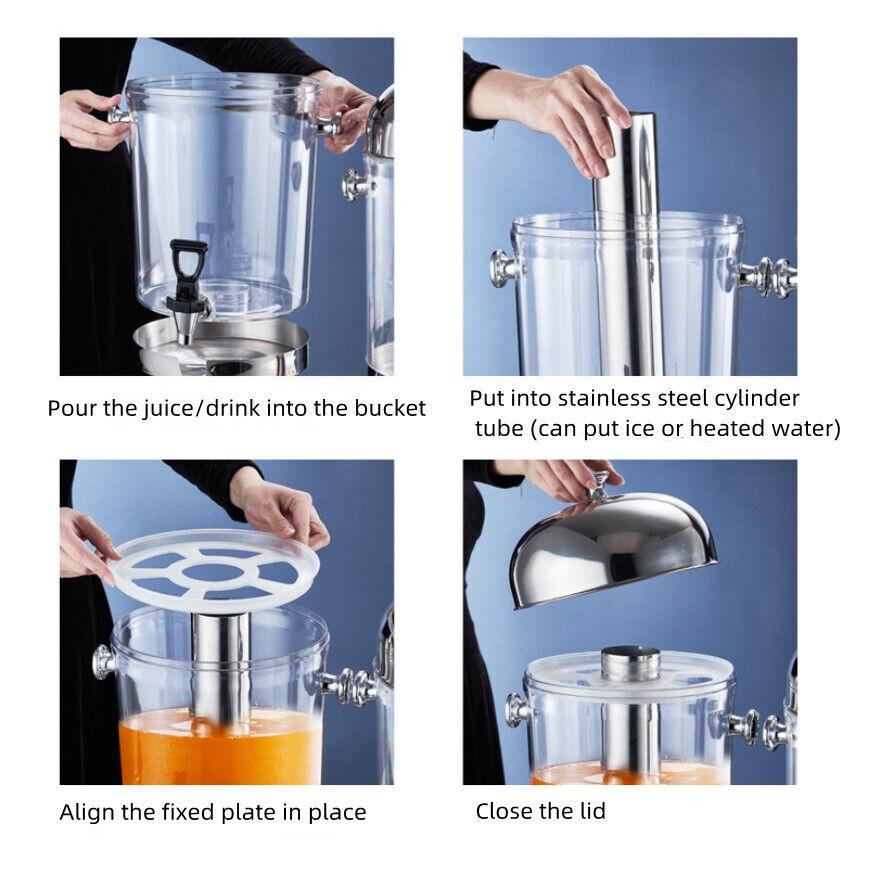 Pour the juice/drink into the bucket

Put into stainless steel cylinder tube (can put ice or heated water)

Align the fixed plate in place

Close the lid