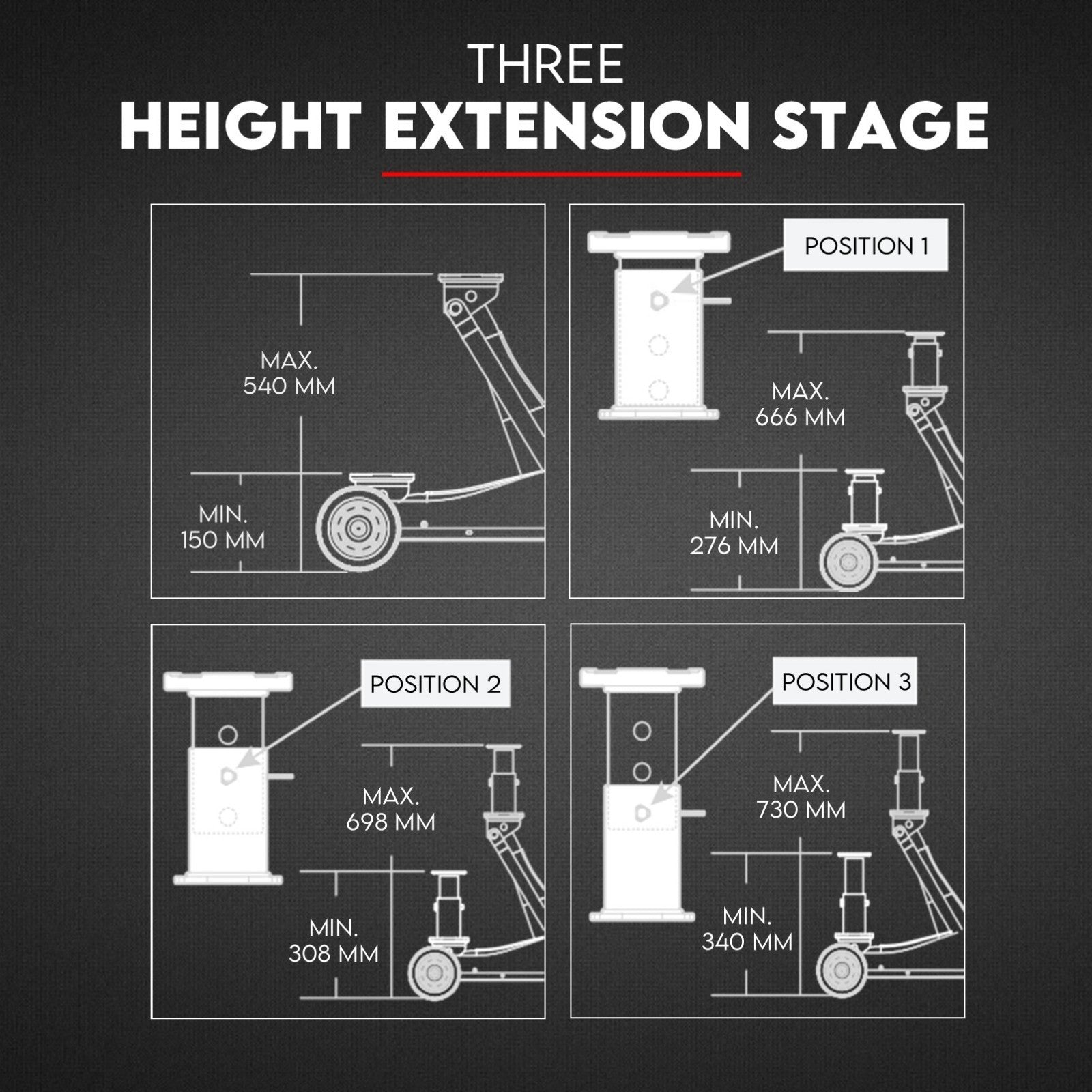 THREE
HEIGHT EXTENSION STAGE

MAX.
540 MM

MIN.
150 MM

POSITION 1

MAX.
666 MM

MIN.
276 MM

POSITION 2

MAX.
698 MM

MIN.
308 MM

POSITION 3

MAX.
730 MM

MIN.
340 MM