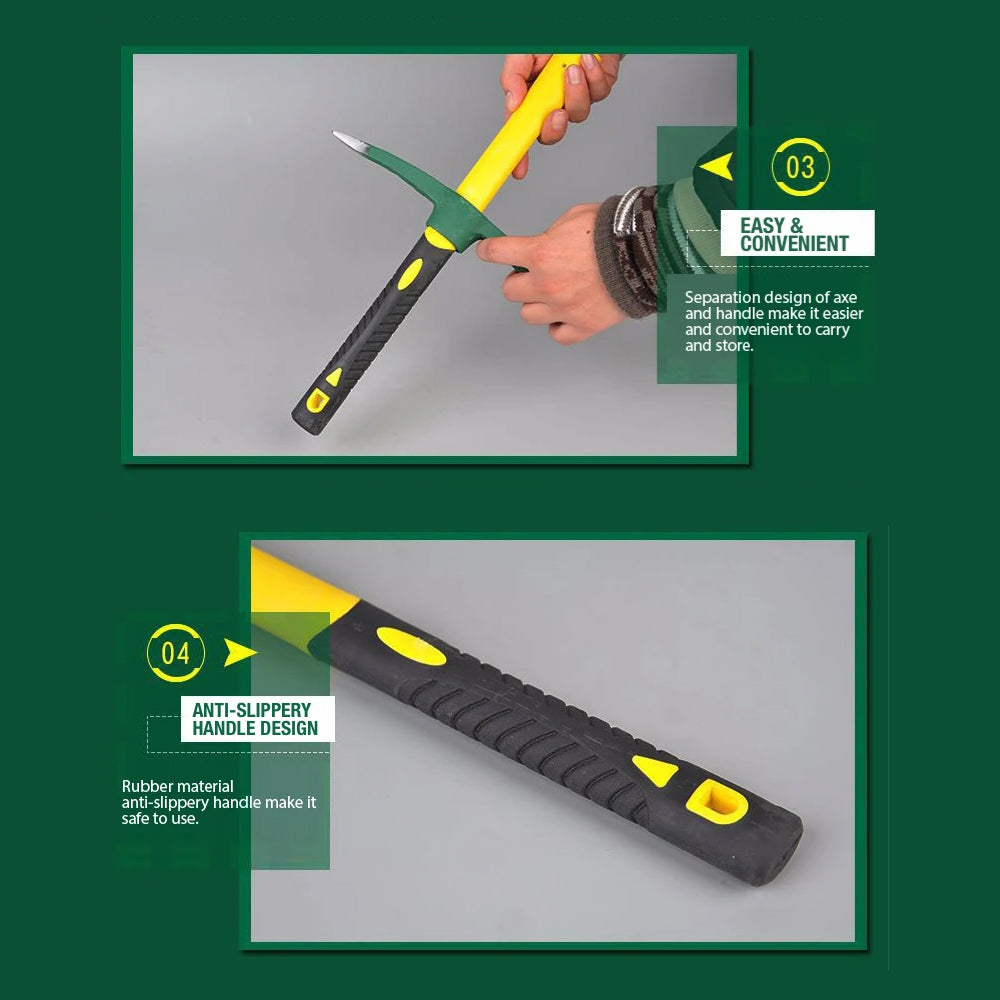 03

EASY & CONVENIENT

Separation design of axe and handle make it easier and convenient to carry and store.

04

ANTI-SLIPPERY HANDLE DESIGN

Rubber material anti-slippery handle make it safe to use.