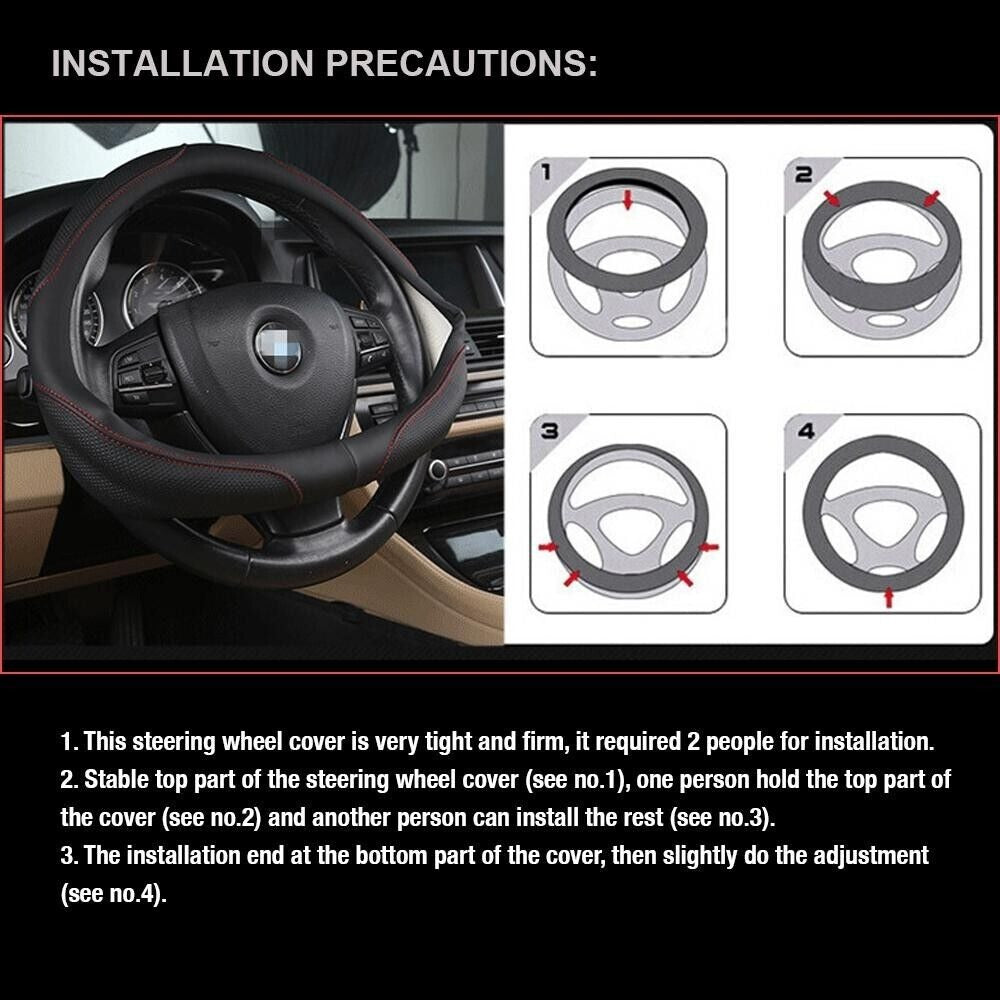 INSTALLATION PRECAUTIONS:

1

2

3

4

1. This steering wheel cover is very tight and firm, it required 2 people for installation.
2. Stable top part of the steering wheel cover (see no.1), one person hold the top part of the cover (see no.2) and another person can install the rest (see no.3).
3. The installation end at the bottom part of the cover, then slightly do the adjustment (see no.4).