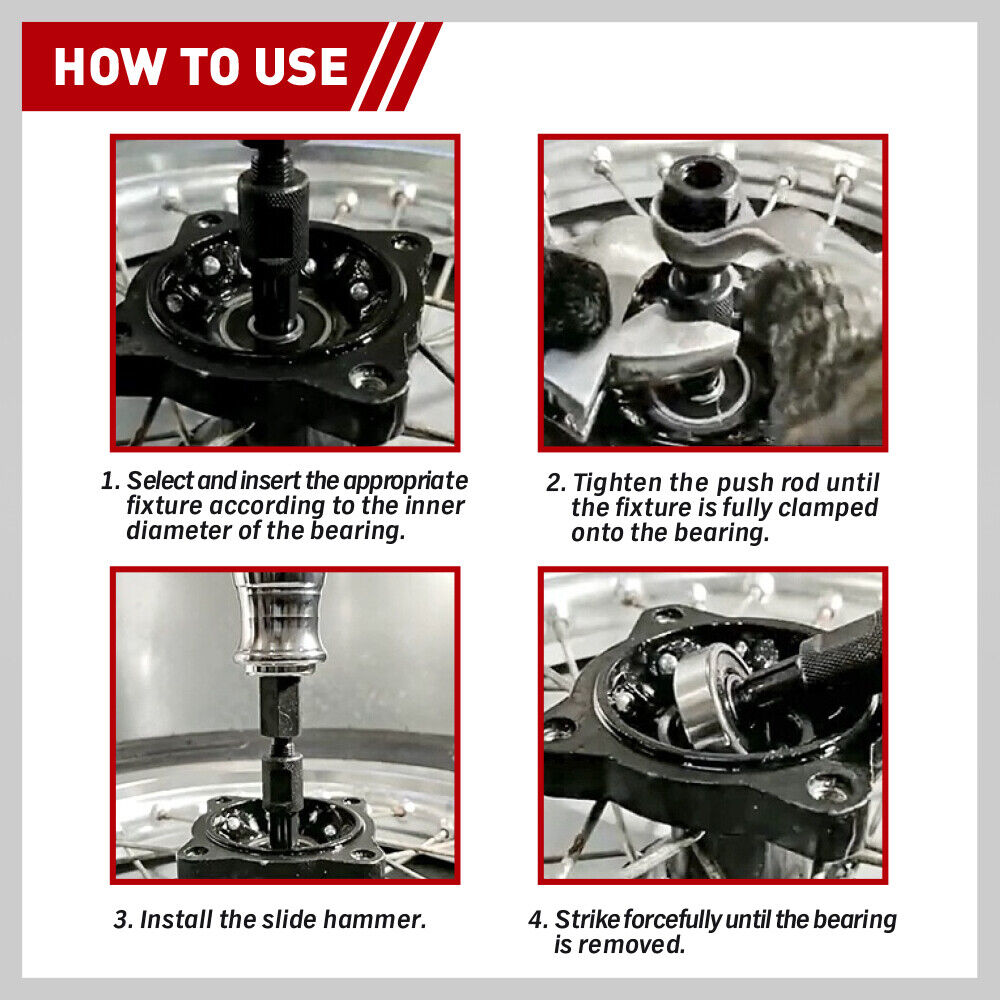 HOW TO USE

1. Select and insert the appropriate fixture according to the inner diameter of the bearing.

2. Tighten the push rod until the fixture is fully clamped onto the bearing.

3. Install the slide hammer.

4. Strike forcefully until the bearing is removed.