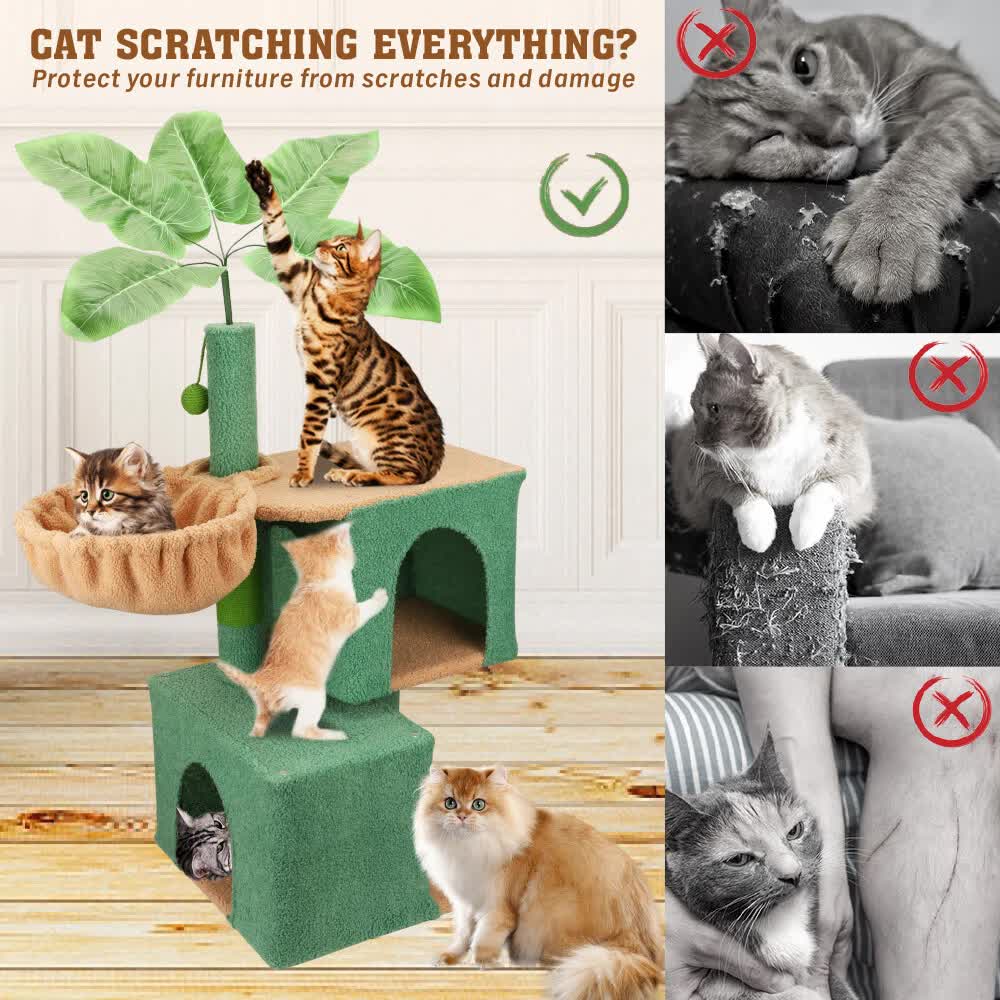 CAT SCRATCHING EVERYTHING?
Protect your furniture from scratches and damage