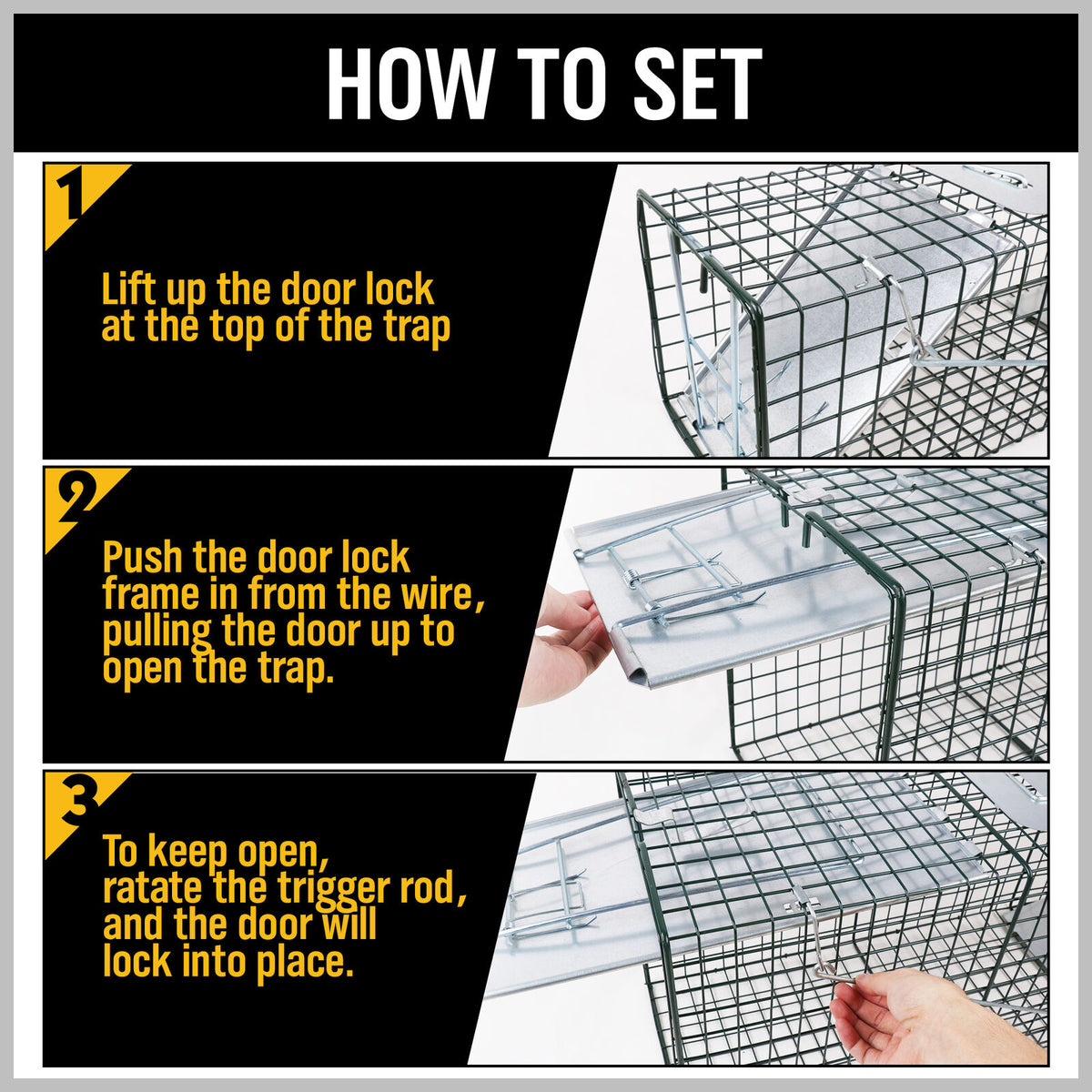 HOW TO SET

1

Lift up the door lock at the top of the trap

2

Push the door lock frame in from the wire, pulling the door up to open the trap.

3

To keep open, ratate the trigger rod, and the door will lock into place.