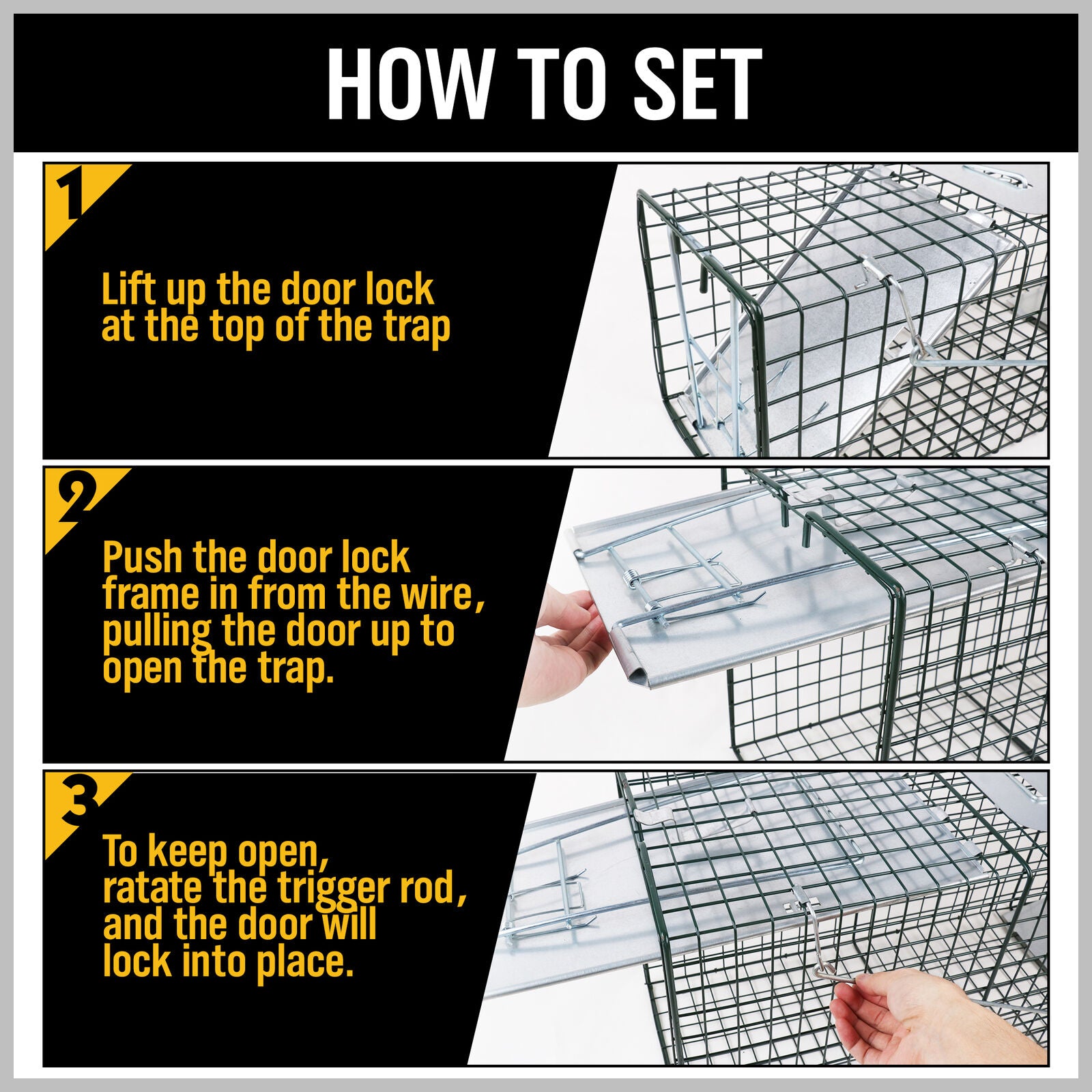 HOW TO SET

1

Lift up the door lock at the top of the trap

2

Push the door lock frame in from the wire, pulling the door up to open the trap.

3

To keep open, ratate the trigger rod, and the door will lock into place.