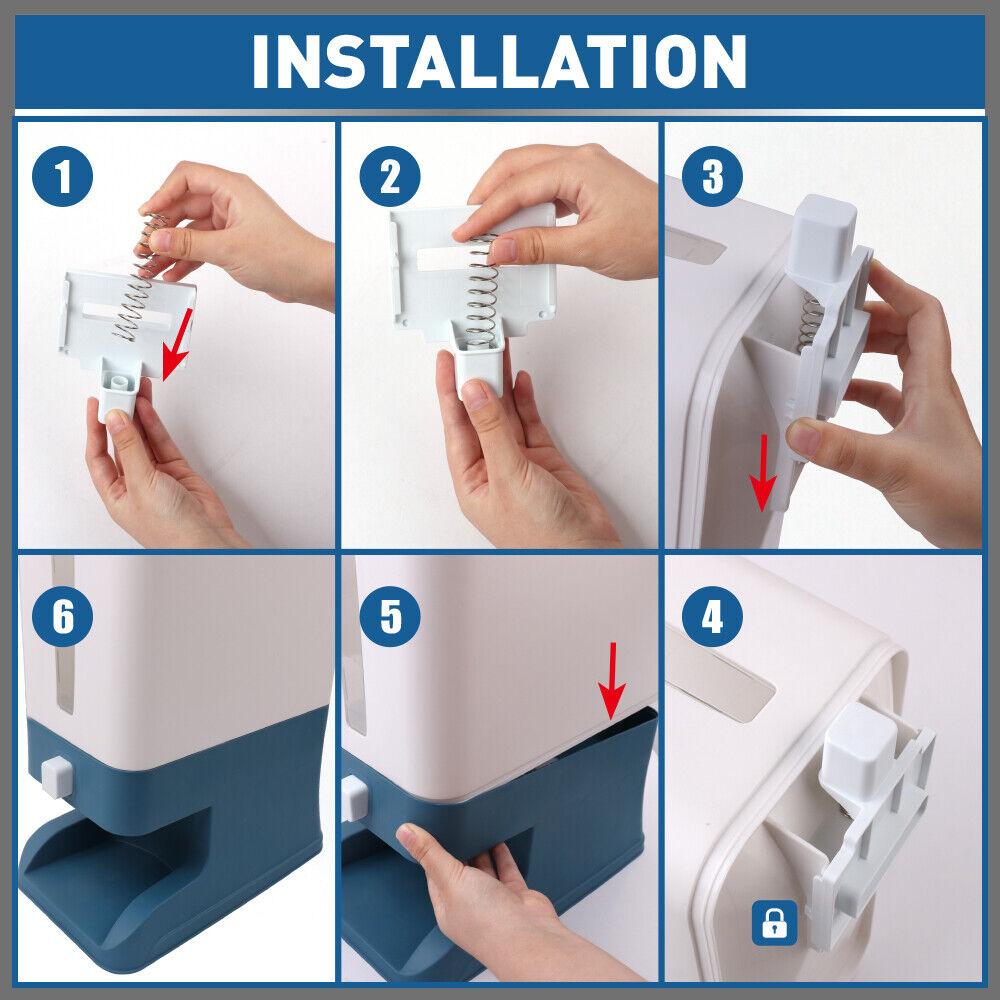 INSTALLATION

1

2

3

6

5

4