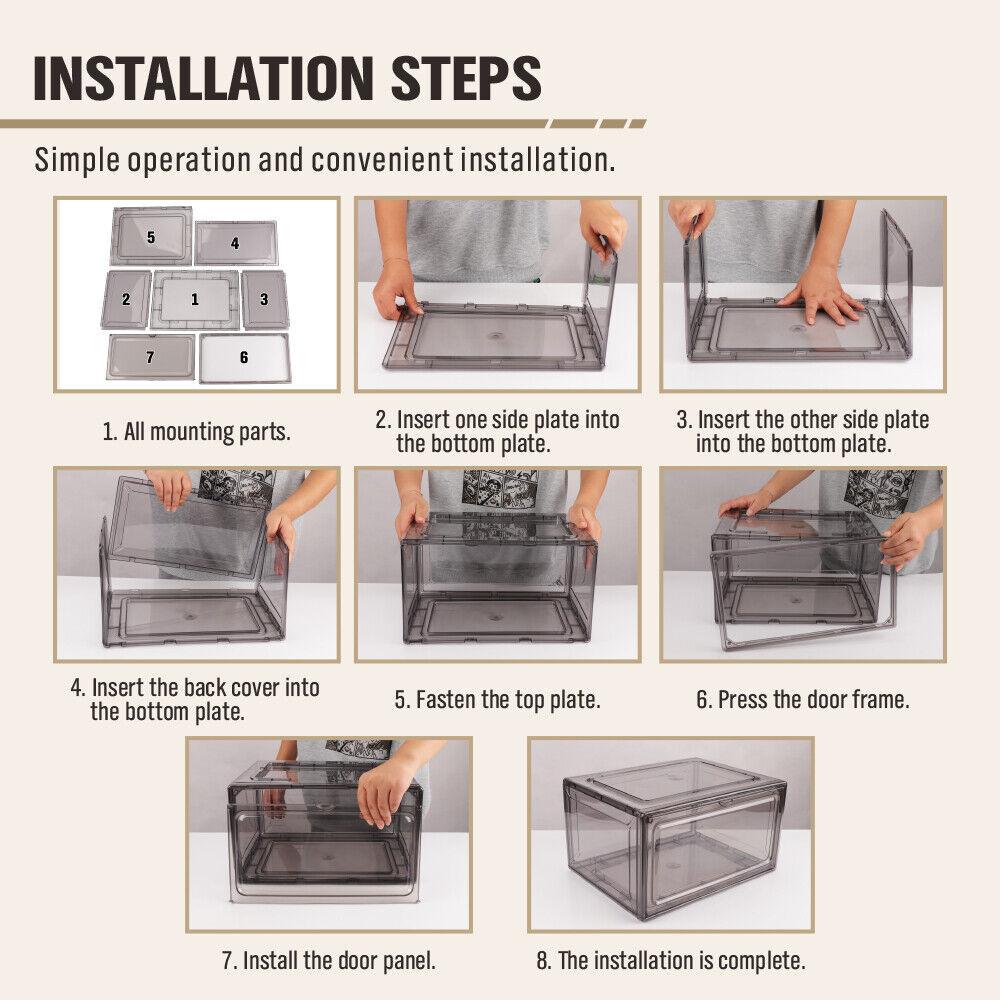 INSTALLATION STEPS

Simple operation and convenient installation.

5
4
2
1
3
7
6

1. All mounting parts.

2. Insert one side plate into the bottom plate.

3. Insert the other side plate into the bottom plate.

4. Insert the back cover into the bottom plate.

5. Fasten the top plate.

6. Press the door frame.

7. Install the door panel.

8. The installation is complete.