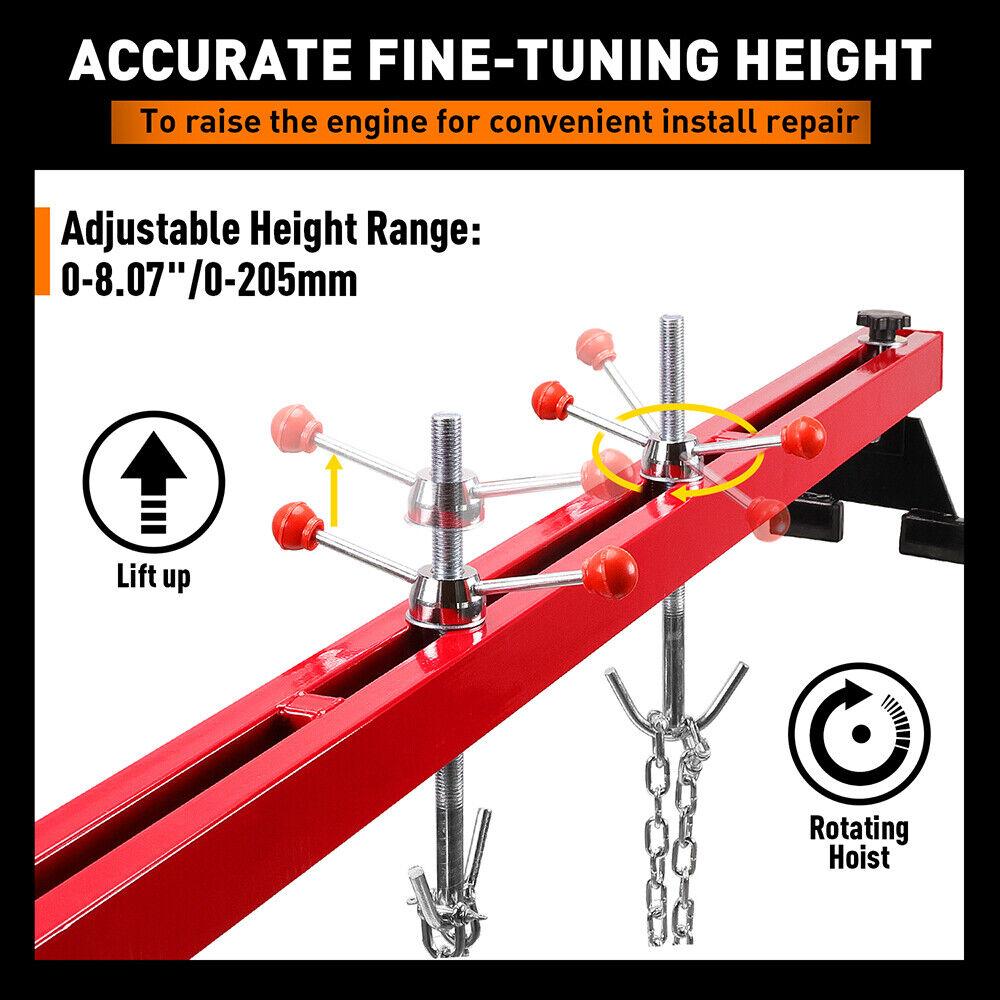 ACCURATE FINE-TUNING HEIGHT

To raise the engine for convenient install repair

Adjustable Height Range:
0-8.07''/0-205mm

Lift up

Rotating Hoist