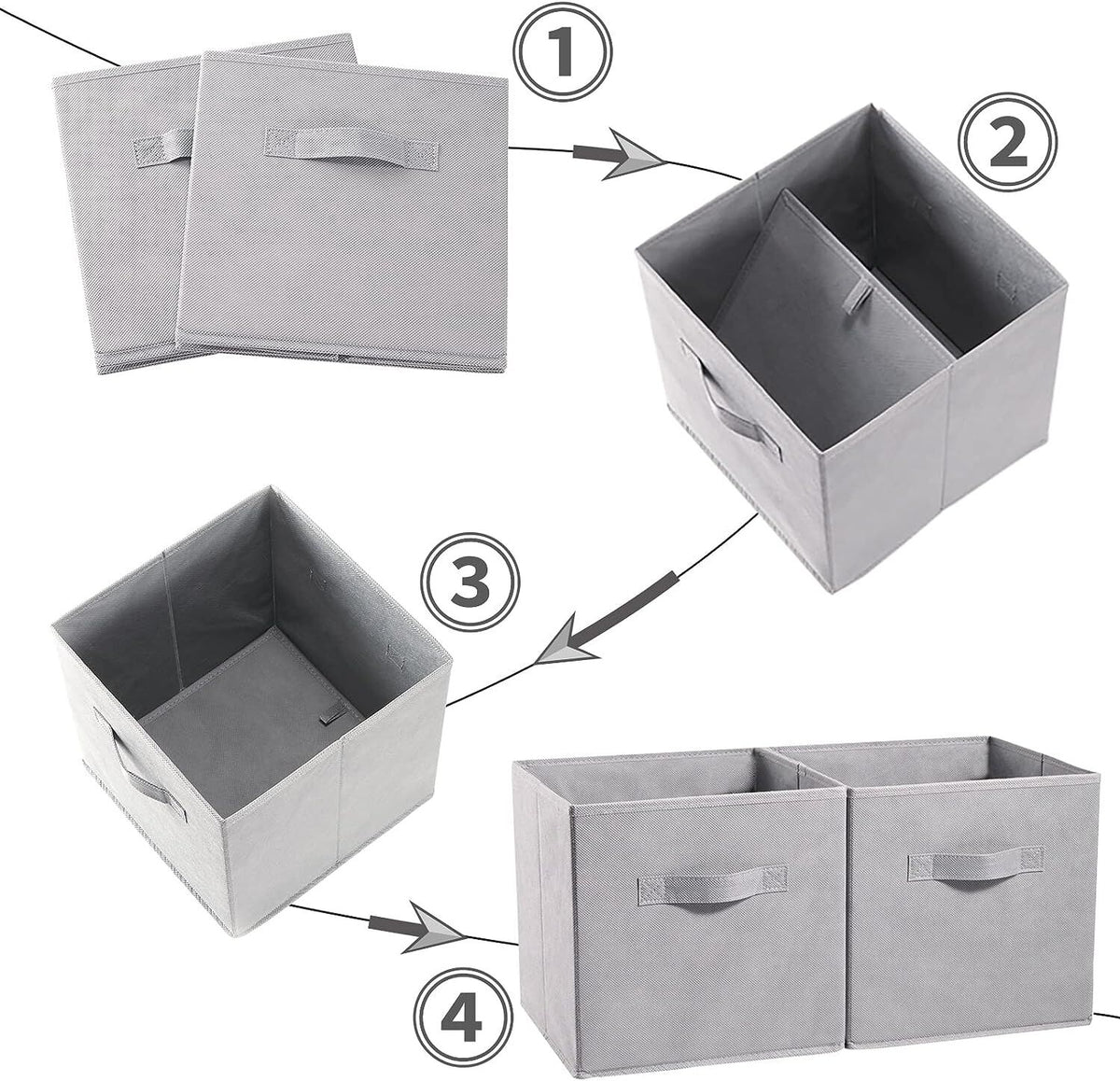 1
2
3
4