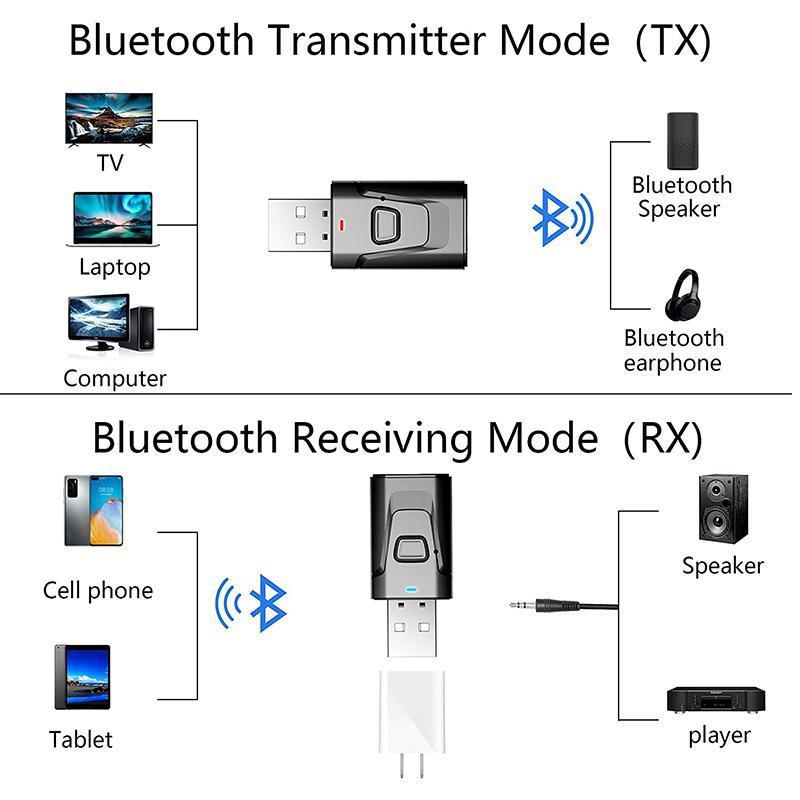 Bluetooth Transmitter Mode (TX)

TV

Laptop

Computer

Bluetooth Speaker

Bluetooth earphone

Bluetooth Receiving Mode (RX)

Cell phone

Tablet

Speaker

player