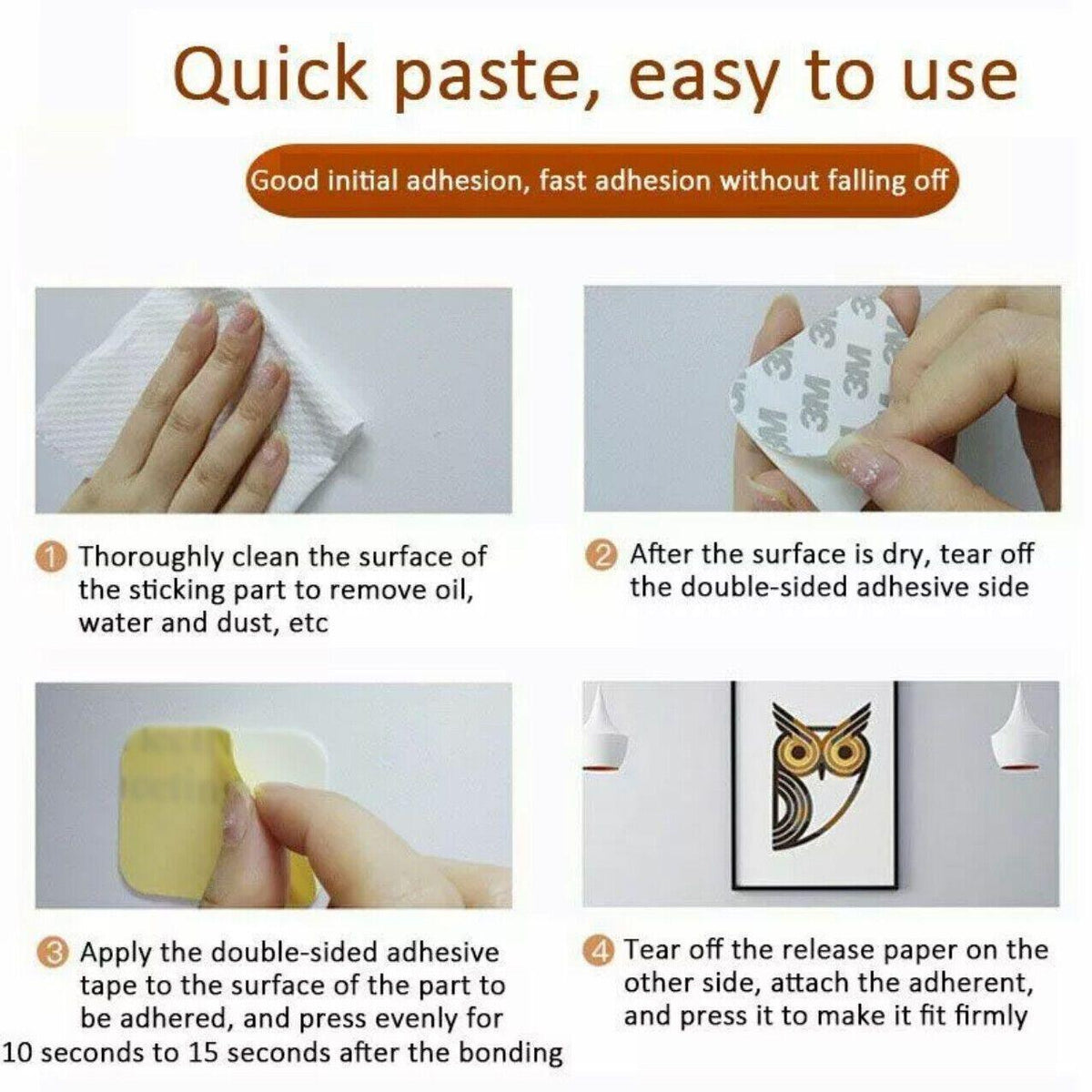 Quick paste, easy to use

Good initial adhesion, fast adhesion without falling off

3M 3M 3M 3M 3M 3M

1 Thoroughly clean the surface of the sticking part to remove oil, water and dust, etc

2 After the surface is dry, tear off the double-sided adhesive side

3 Apply the double-sided adhesive tape to the surface of the part to be adhered, and press evenly for 10 seconds to 15 seconds after the bonding

4 Tear off the release paper on the other side, attach the adherent, and press it to make it fit firmly