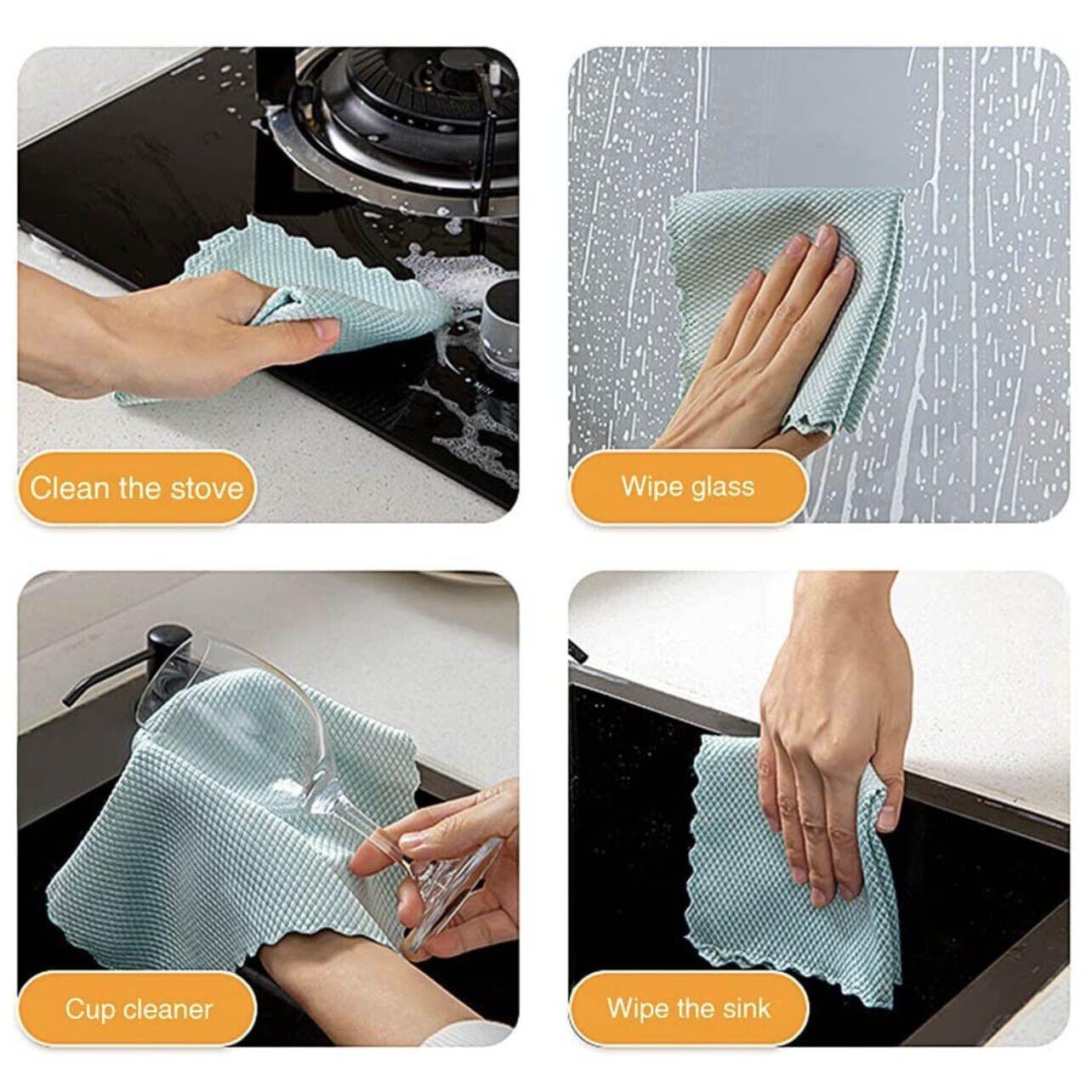 Clean the stove

Wipe glass

Cup cleaner

Wipe the sink