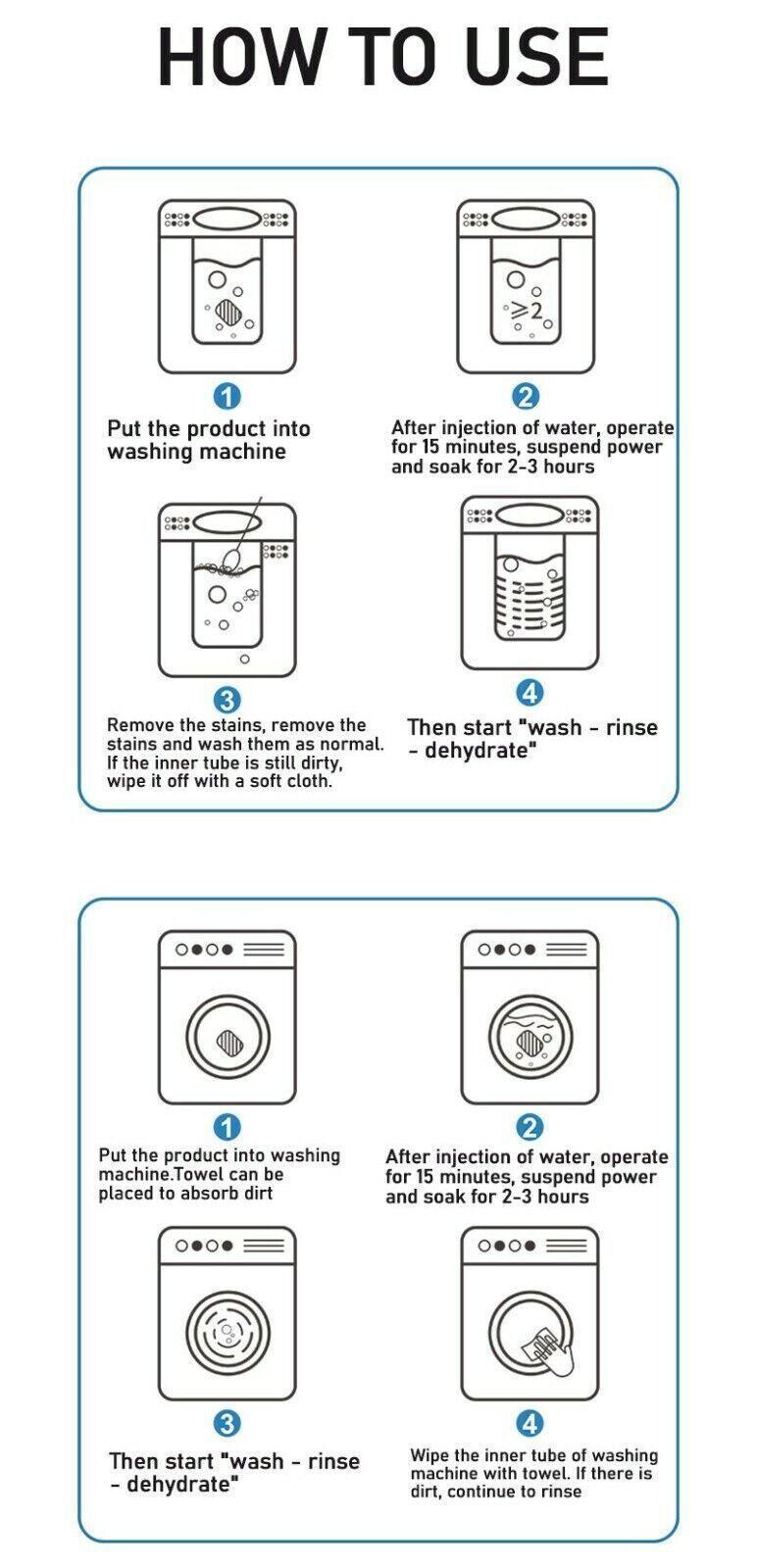 HOW TO USE

$\geqslant 2$

1
Put the product into washing machine

2
After injection of water, operate for 15 minutes, suspend power and soak for 2-3 hours

3
Remove the stains, remove the stains and wash them as normal. If the inner tube is still dirty, wipe it off with a soft cloth.

4
Then start "wash - rinse - dehydrate"

1
Put the product into washing machine.Towel can be placed to absorb dirt

2
After injection of water, operate for 15 minutes, suspend power and soak for 2-3 hours

3
Then start "wash - rinse - dehydrate"

4
Wipe the inner tube of washing machine with towel. If there is dirt, continue to rinse